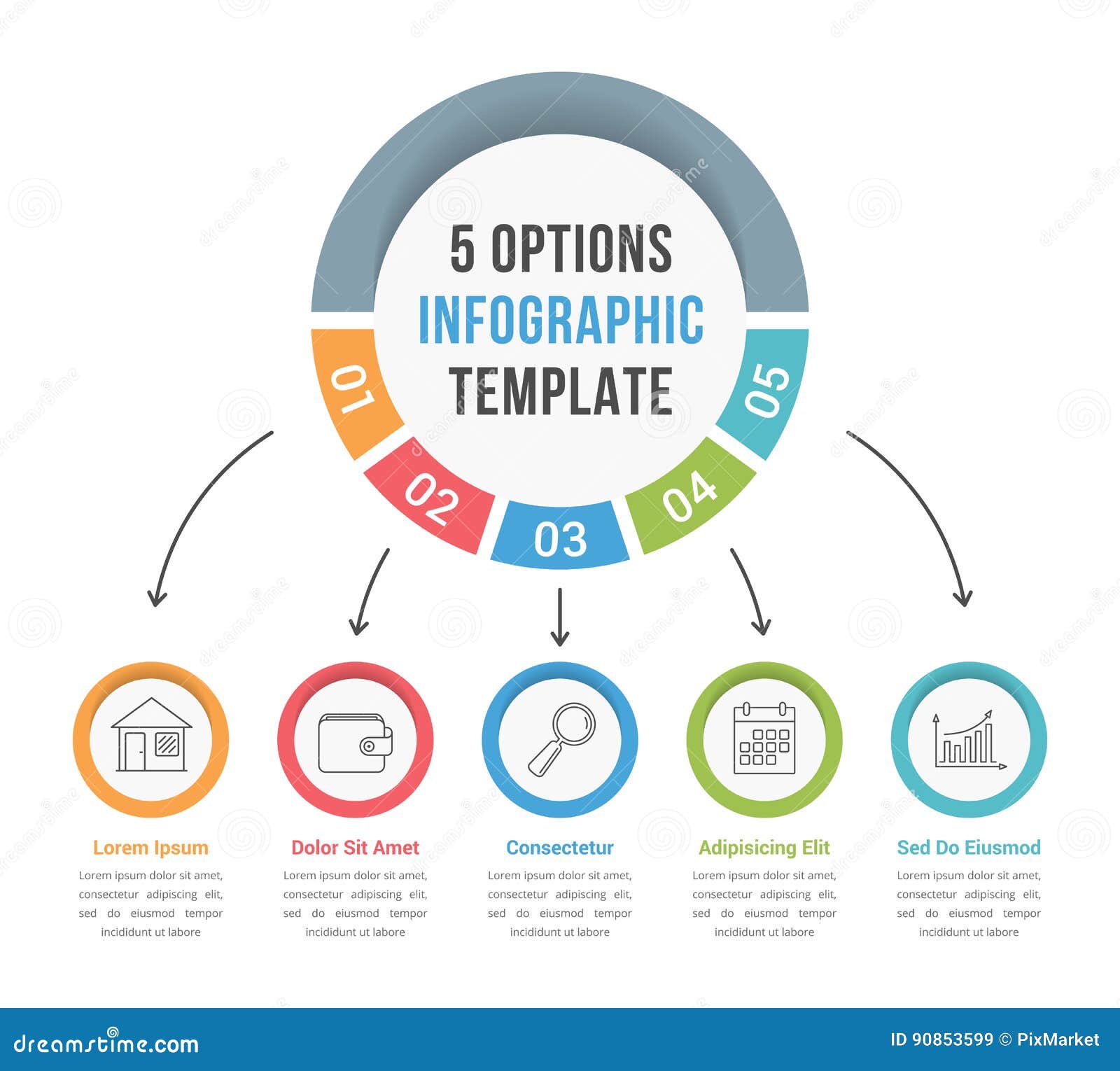 5 OPTIONS
INFOGRAPHIC
TEMPLATE

01
02
03
04
05

Lorem Ipsum
Lorem ipsum dolor sit amet, consectetur adipiscing elit, sed do eiusmod tempor incididunt ut labore

Dolor Sit Amet
Lorem ipsum dolor sit amet, consectetur adipiscing elit, sed do eiusmod tempor incididunt ut labore

Consectetur
Lorem ipsum dolor sit amet, consectetur adipiscing elit, sed do eiusmod tempor incididunt ut labore

Adipisicing Elit
Lorem ipsum dolor sit amet, consectetur adipiscing elit, sed do eiusmod tempor incididunt ut labore

Sed Do Eiusmod
Lorem ipsum dolor sit amet, consectetur adipiscing elit, sed do eiusmod tempor incididunt ut labore

dreamstime.com
ID 90853599 © PixMarket