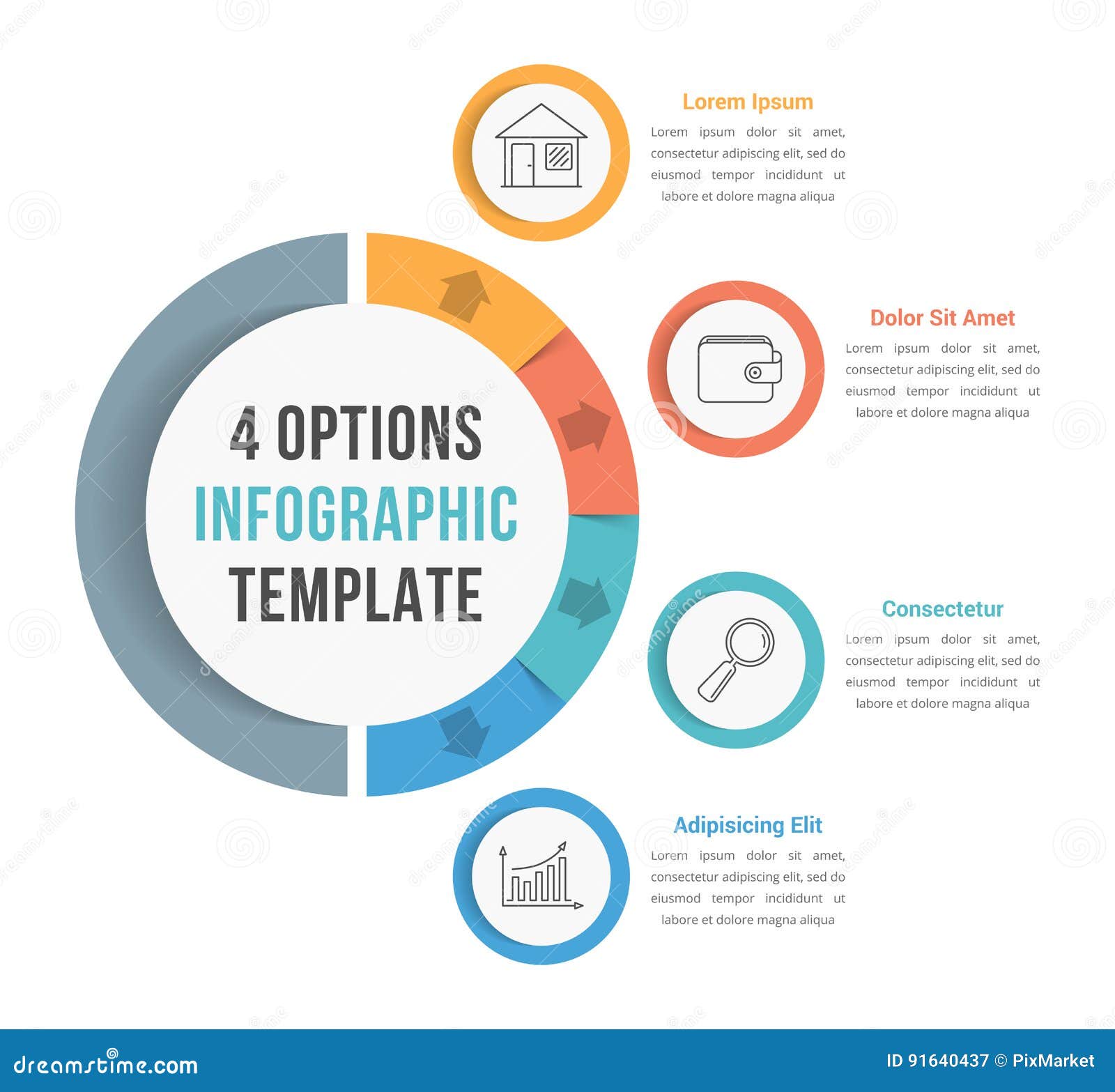 4 OPTIONS
INFOGRAPHIC
TEMPLATE

Lorem Ipsum
Lorem ipsum dolor sit amet, consectetur adipiscing elit, sed do eiusmod tempor incididunt ut labore et dolore magna aliqua

Dolor Sit Amet
Lorem ipsum dolor sit amet, consectetur adipiscing elit, sed do eiusmod tempor incididunt ut labore et dolore magna aliqua

Consectetur
Lorem ipsum dolor sit amet, consectetur adipiscing elit, sed do eiusmod tempor incididunt ut labore et dolore magna aliqua

Adipisicing Elit
Lorem ipsum dolor sit amet, consectetur adipiscing elit, sed do eiusmod tempor incididunt ut labore et dolore magna aliqua

dreamstime.com
ID 91640437 © PixMarket