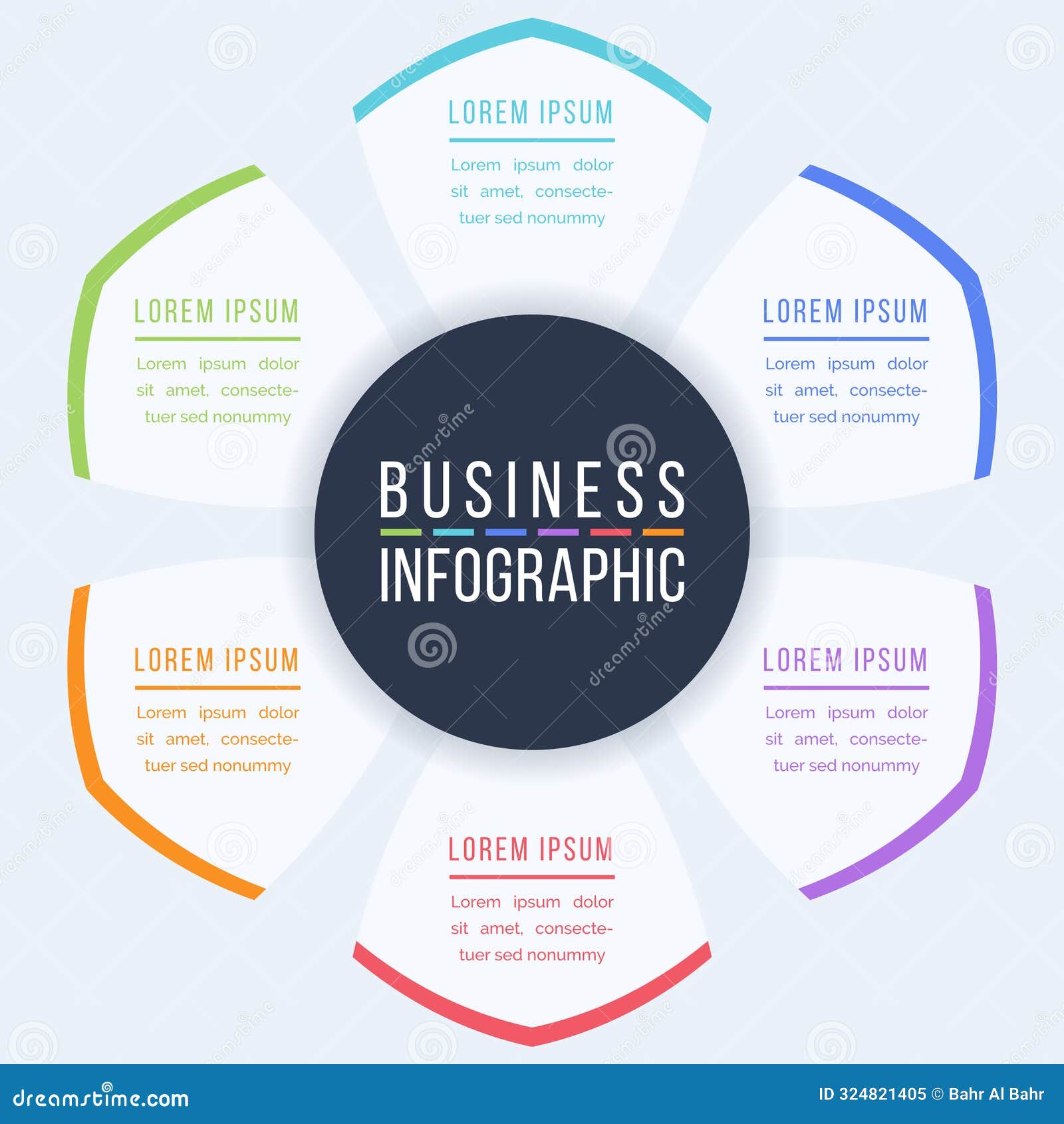 LOREM IPSUM

Lorem ipsum dolor sit amet, consectetuer sed nonummy

LOREM IPSUM

Lorem ipsum dolor sit amet, consectetuer sed nonummy

LOREM IPSUM

Lorem ipsum dolor sit amet, consectetuer sed nonummy

BUSINESS

INFOGRAPHIC

LOREM IPSUM

Lorem ipsum dolor sit amet, consectetuer sed nonummy

LOREM IPSUM

Lorem ipsum dolor sit amet, consectetuer sed nonummy

LOREM IPSUM

Lorem ipsum dolor sit amet, consectetuer sed nonummy

dreamstime.com

ID 324821405 © Bahr Al Bahr