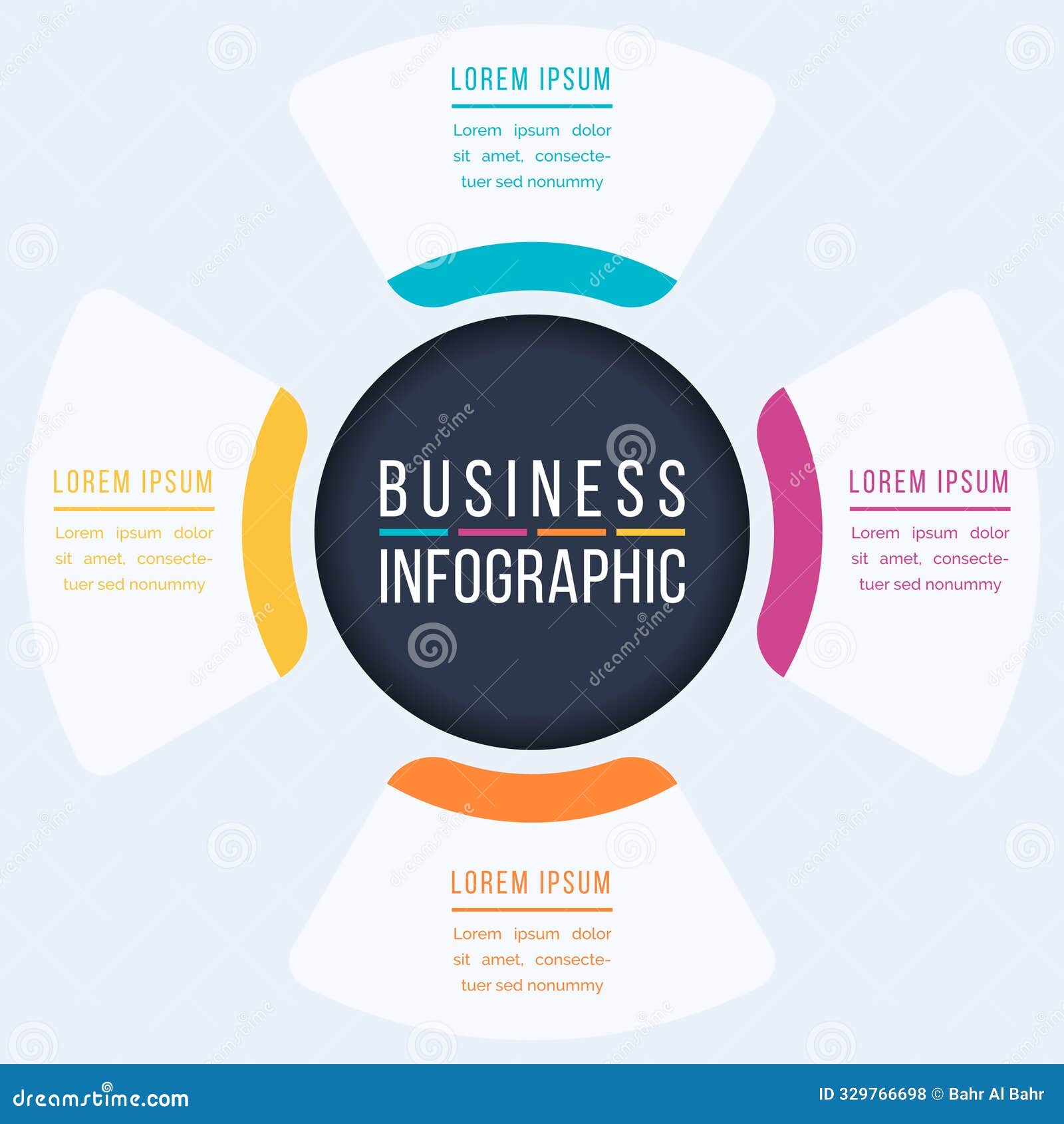 LOREM IPSUM

Lorem ipsum dolor sit amet, consectetuer sed nonummy

LOREM IPSUM

Lorem ipsum dolor sit amet, consectetuer sed nonummy

BUSINESS INFOGRAPHIC

LOREM IPSUM

Lorem ipsum dolor sit amet, consectetuer sed nonummy

LOREM IPSUM

Lorem ipsum dolor sit amet, consectetuer sed nonummy

dreamstime.com

ID 329766698 © Bahr Al Bahr