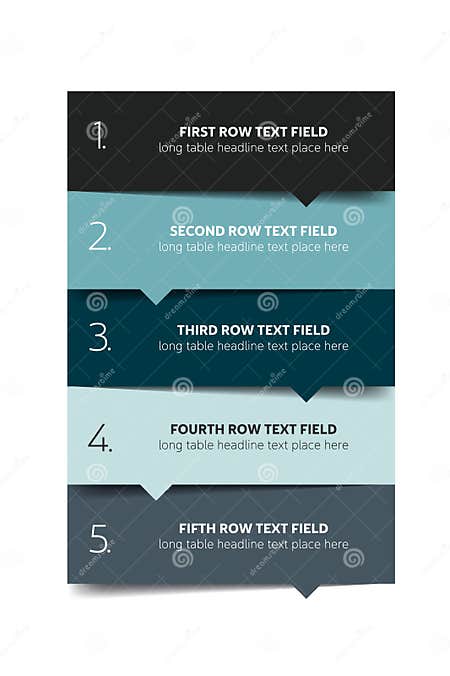 1.
FIRST ROW TEXT FIELD
long table headline text place here

2.
SECOND ROW TEXT FIELD
long table headline text place here

3.
THIRD ROW TEXT FIELD
long table headline text place here

4.
FOURTH ROW TEXT FIELD
long table headline text place here

5.
FIFTH ROW TEXT FIELD
long table headline text place here

dreamstime