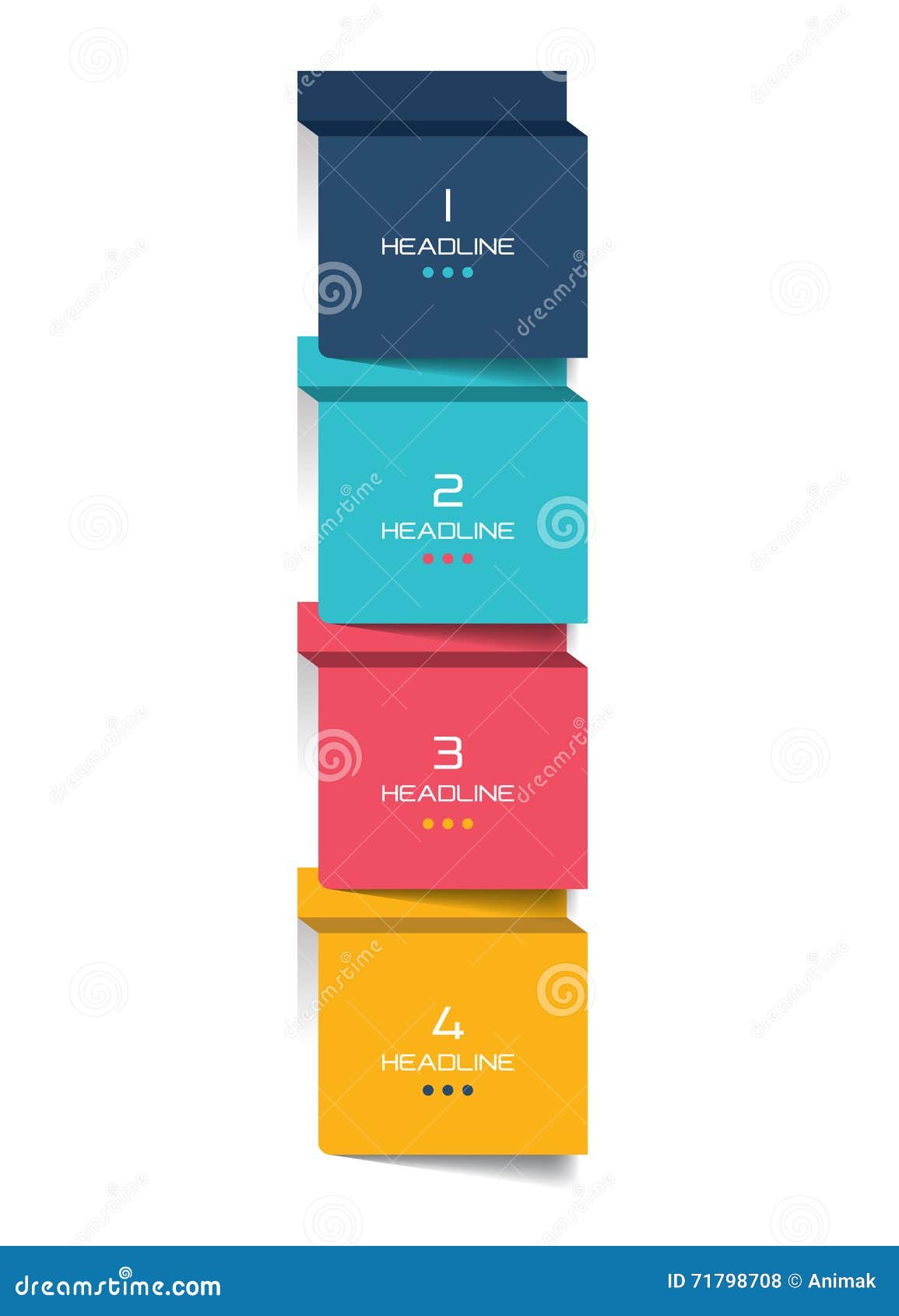 1
HEADLINE

2
HEADLINE

3
HEADLINE

4
HEADLINE

dreamstime.com

ID 71798708 © Animak