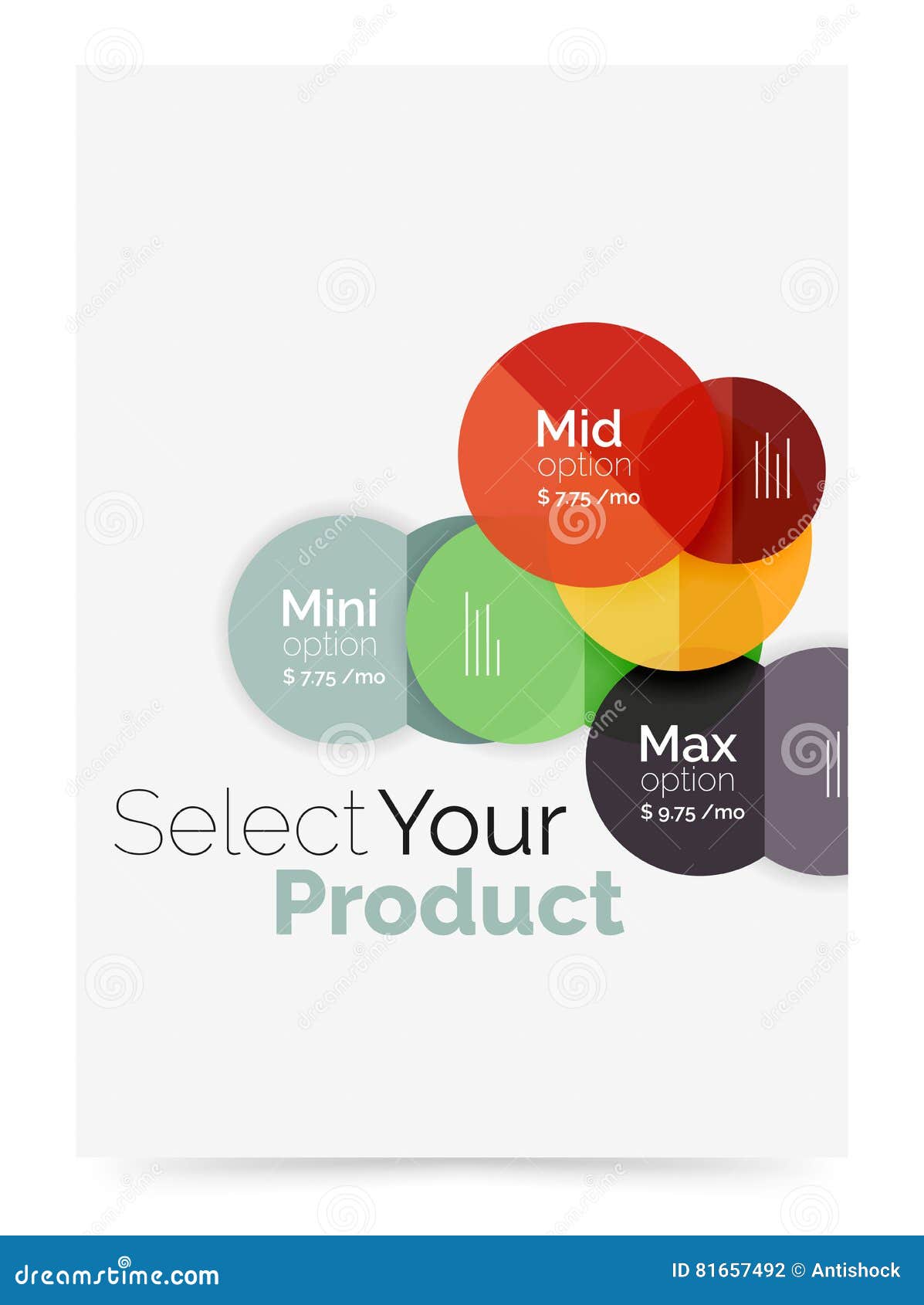 Mid
option
$ 7.75 /mo

Mini
option
$ 7.75 /mo

Max
option
$ 9.75 /mo

Select Your
Product

dreamstime.com

ID 81657492 © Antishock