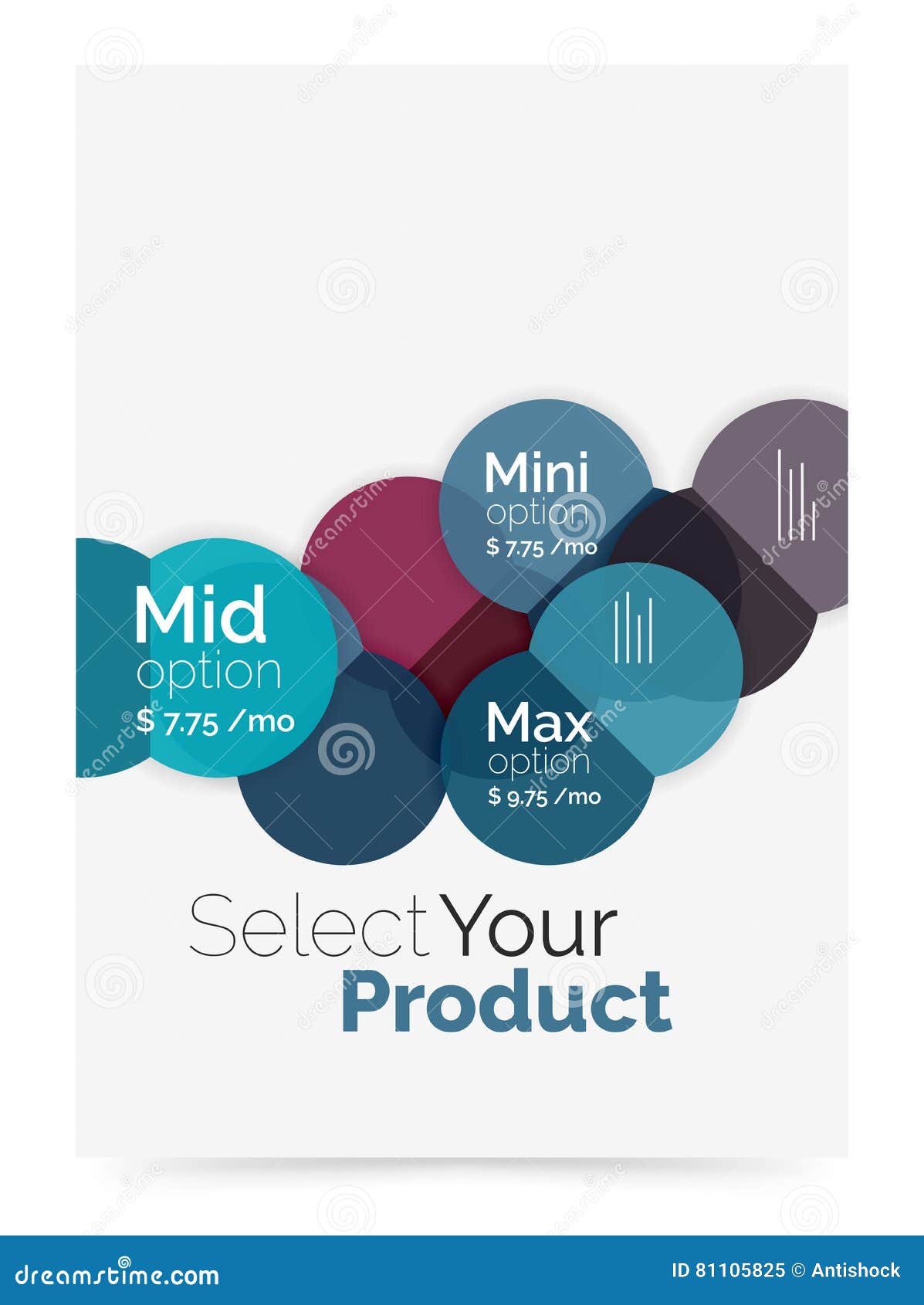 Mini
option
$ 7.75 /mo

Mid
option
$ 7.75 /mo

Max
option
$ 9.75 /mo

Select Your
Product

dreamstime.com

ID 81105825 © Antishock