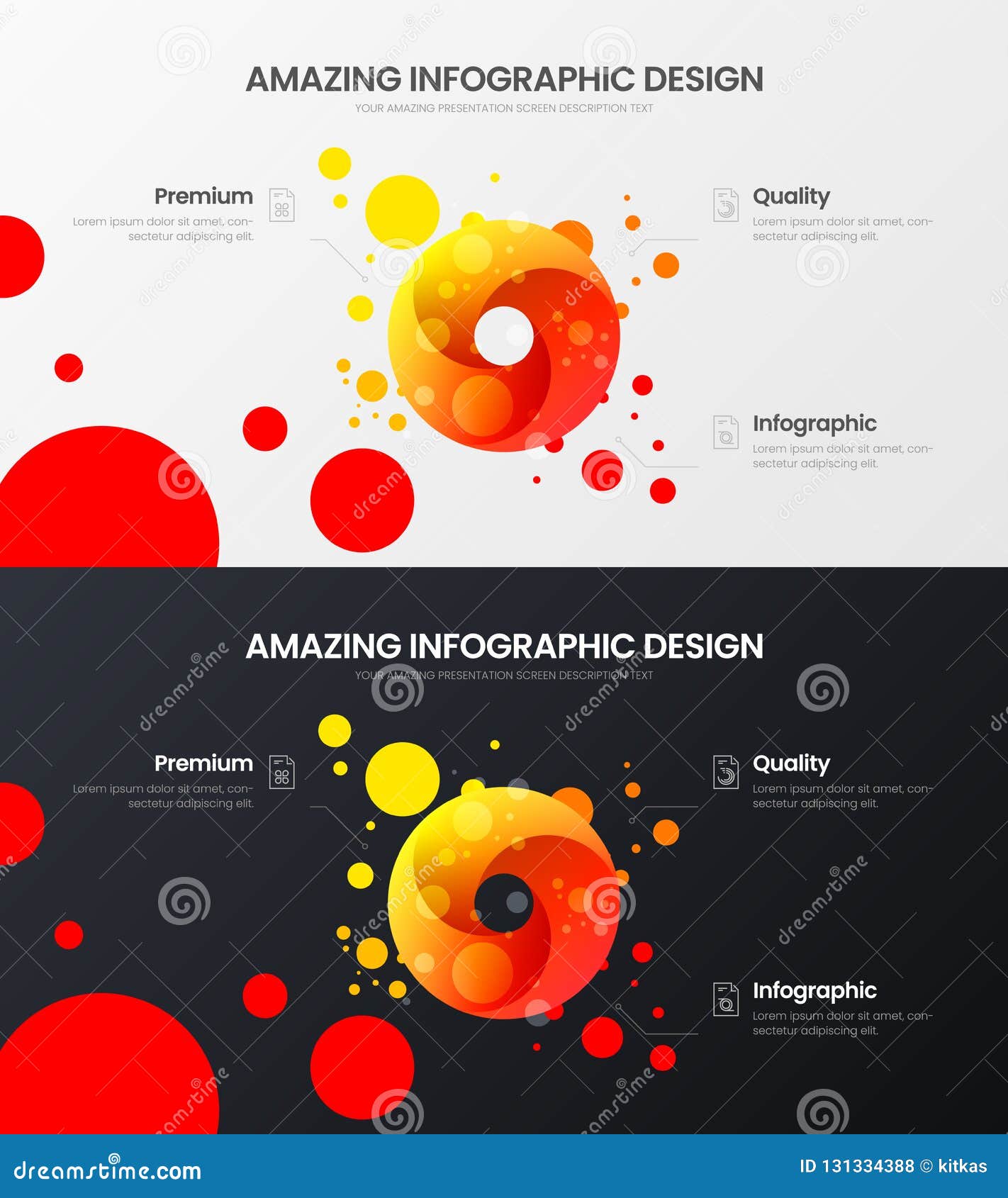 AMAZING INFOGRAPHIC DESIGN
YOUR AMAZING PRESENTATION SCREEN DESCRIPTION TEXT

Premium
Lorem ipsum dolor sit amet, consectetur adipiscing elit.

Quality
Lorem ipsum dolor sit amet, consectetur adipiscing elit.

Infographic
Lorem ipsum dolor sit amet, consectetur adipiscing elit.

AMAZING INFOGRAPHIC DESIGN
YOUR AMAZING PRESENTATION SCREEN DESCRIPTION TEXT

Premium
Lorem ipsum dolor sit amet, consectetur adipiscing elit.

Quality
Lorem ipsum dolor sit amet, consectetur adipiscing elit.

Infographic
Lorem ipsum dolor sit amet, consectetur adipiscing elit.

dreamstime.com
ID 131334388 © kitkas