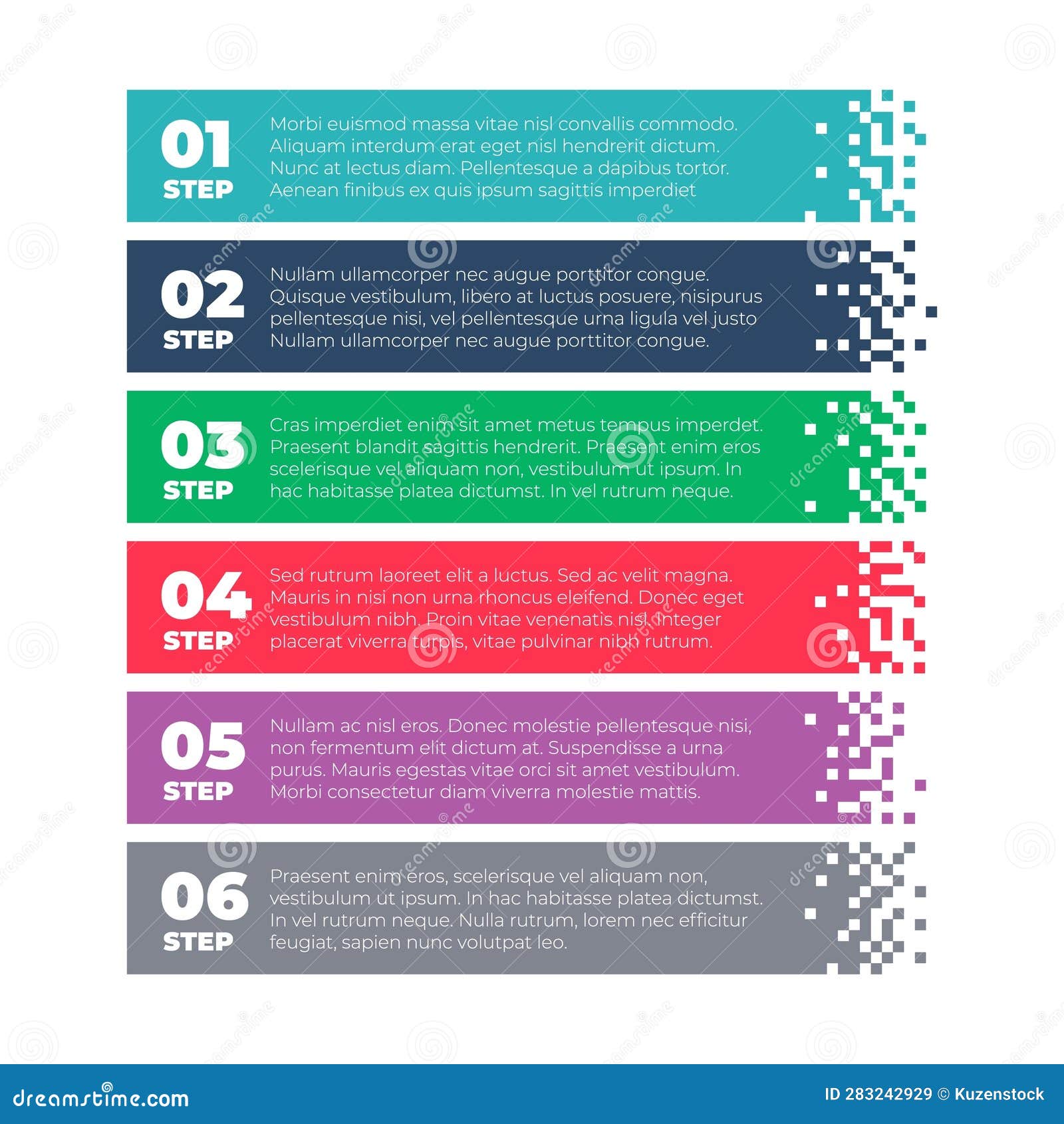 01
STEP
Morbi euismod massa vitae nisl convallis commodo. Aliquam interdum erat eget nisl hendrerit dictum. Nunc at lectus diam. Pellentesque a dapibus tortor. Aenean finibus ex quis ipsum sagittis imperdiet

02
STEP
Nullam ullamcorper nec augue porttitor congue. Quisque vestibulum, libero at luctus posuere, nisipurus pellentesque nisi, vel pellentesque urna ligula vel justo Nullam ullamcorper nec augue porttitor congue.

03
STEP
Cras imperdiet enim sit amet metus tempus imperdet. Praesent blandit sagittis hendrerit. Praesent enim eros scelerisque vel aliquam non, vestibulum ut ipsum. In hac habitasse platea dictumst. In vel rutrum neque.

04
STEP
Sed rutrum laoreet elit a luctus. Sed ac velit magna. Mauris in nisi non urna rhoncus eleifend. Donec eget vestibulum nibh. Proin vitae venenatis nisl. Integer placerat viverra turpis, vitae pulvinar nibh rutrum.

05
STEP
Nullam ac nisl eros. Donec molestie pellentesque nisi, non fermentum elit dictum at. Suspendisse a urna purus. Mauris egestas vitae orci sit amet vestibulum. Morbi consectetur diam viverra molestie mattis.

06
STEP
Praesent enim eros, scelerisque vel aliquam non, vestibulum ut ipsum. In hac habitasse platea dictumst. In vel rutrum neque. Nulla rutrum, lorem nec efficitur feugiat, sapien nunc volutpat leo.

dreamstime.com
ID 283242929 © Kuzenstock