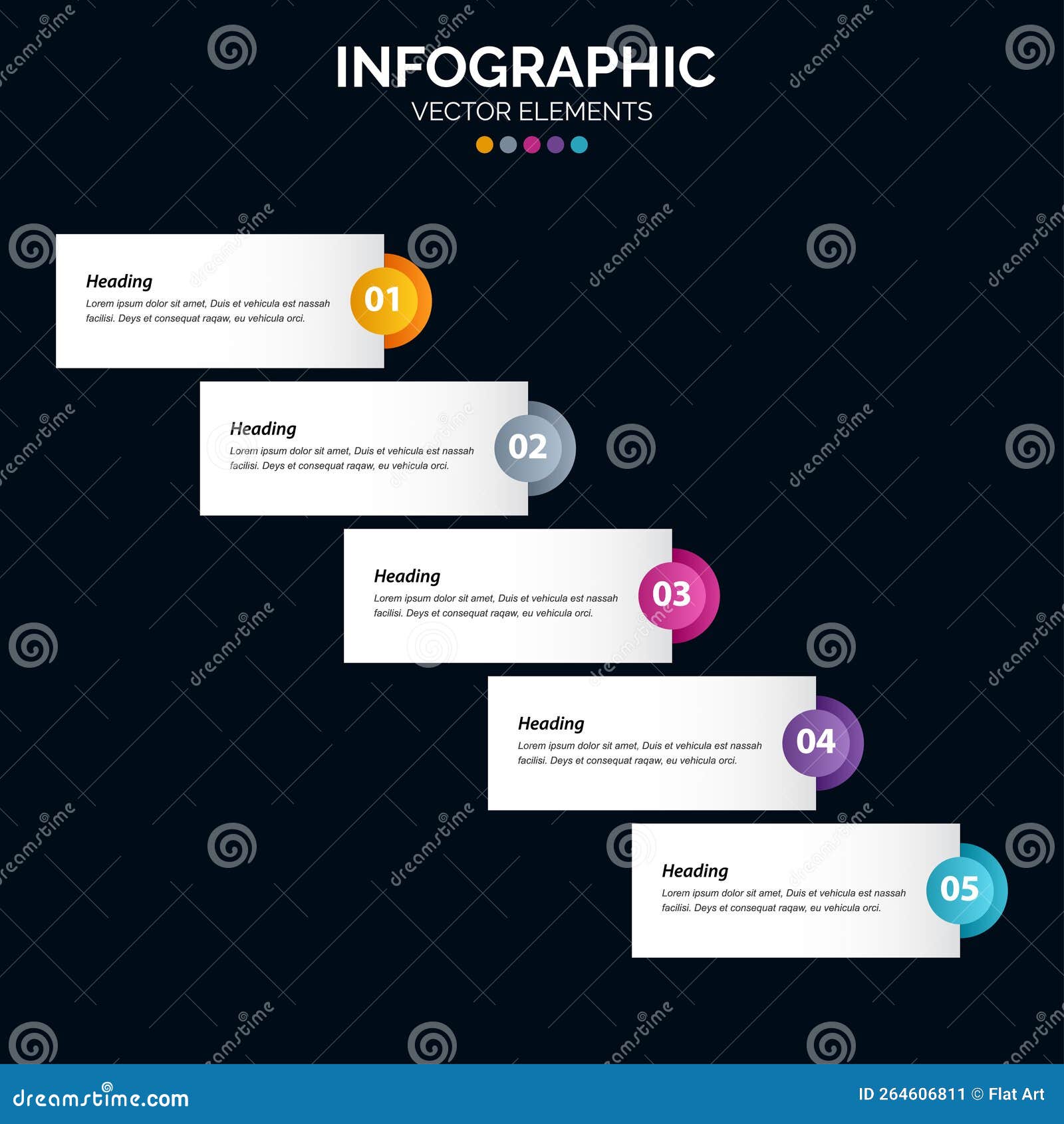 INFOGRAPHIC
VECTOR ELEMENTS

Heading
Lorem ipsum dolor sit amet, Duis et vehicula est nassah facilisi. Deys et consequat raqaw, eu vehicula orci.
01

Heading
Lorem ipsum dolor sit amet, Duis et vehicula est nassah facilisi. Deys et consequat raqaw, eu vehicula orci.
02

Heading
Lorem ipsum dolor sit amet, Duis et vehicula est nassah facilisi. Deys et consequat raqaw, eu vehicula orci.
03

Heading
Lorem ipsum dolor sit amet, Duis et vehicula est nassah facilisi. Deys et consequat raqaw, eu vehicula orci.
04

Heading
Lorem ipsum dolor sit amet, Duis et vehicula est nassah facilisi. Deys et consequat raqaw, eu vehicula orci.
05

dreamstime.com
ID 264606811 © Flat Art