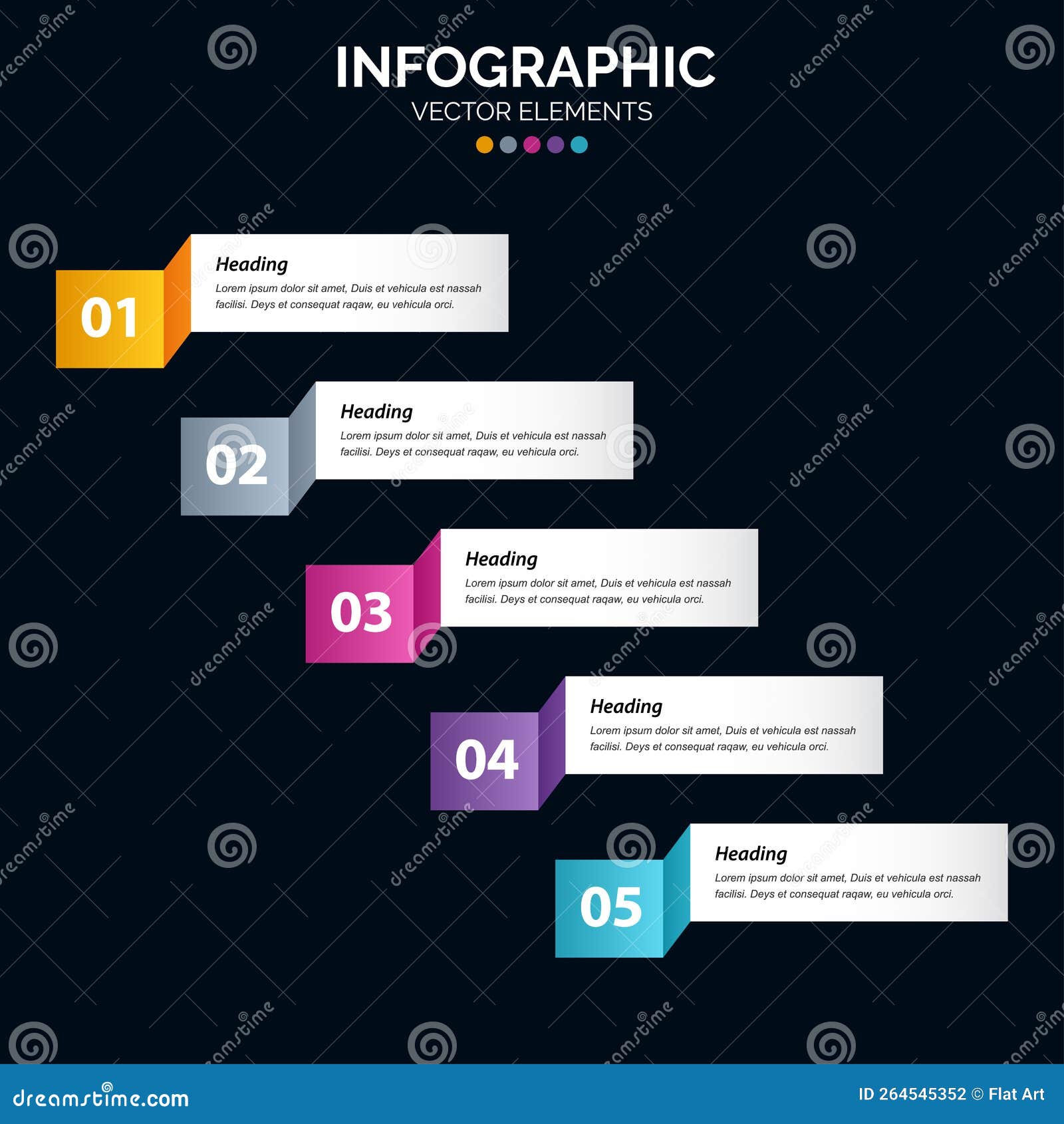 INFOGRAPHIC
VECTOR ELEMENTS

01
Heading
Lorem ipsum dolor sit amet, Duis et vehicula est nassah facilisi. Deys et consequat raqaw, eu vehicula orci.

02
Heading
Lorem ipsum dolor sit amet, Duis et vehicula est nassah facilisi. Deys et consequat raqaw, eu vehicula orci.

03
Heading
Lorem ipsum dolor sit amet, Duis et vehicula est nassah facilisi. Deys et consequat raqaw, eu vehicula orci.

04
Heading
Lorem ipsum dolor sit amet, Duis et vehicula est nassah facilisi. Deys et consequat raqaw, eu vehicula orci.

05
Heading
Lorem ipsum dolor sit amet, Duis et vehicula est nassah facilisi. Deys et consequat raqaw, eu vehicula orci.

dreamstime.com
ID 264545352 © Flat Art