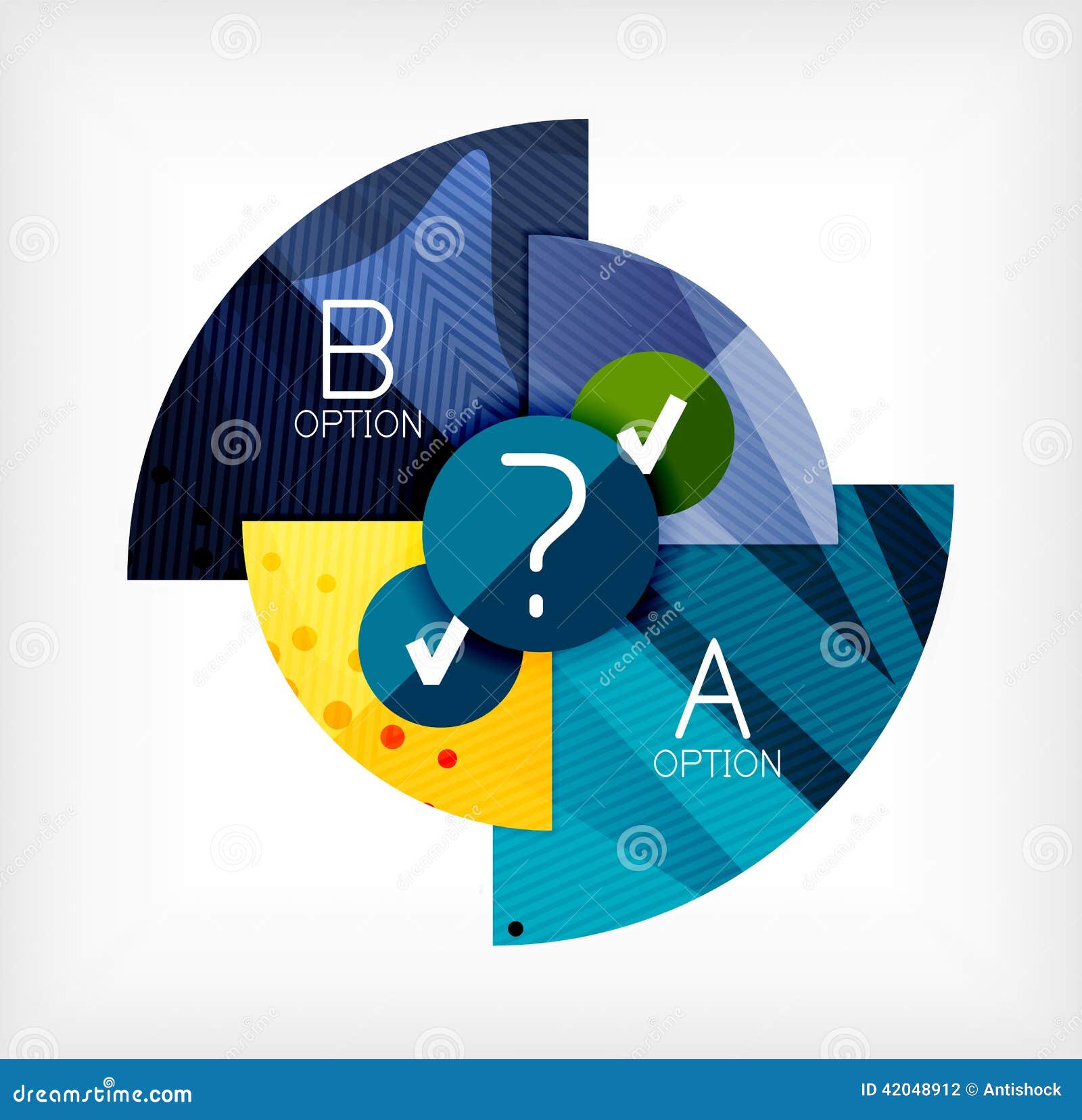 B
OPTION

?

A
OPTION

dreamstime.com

ID 42048912 © Antishock