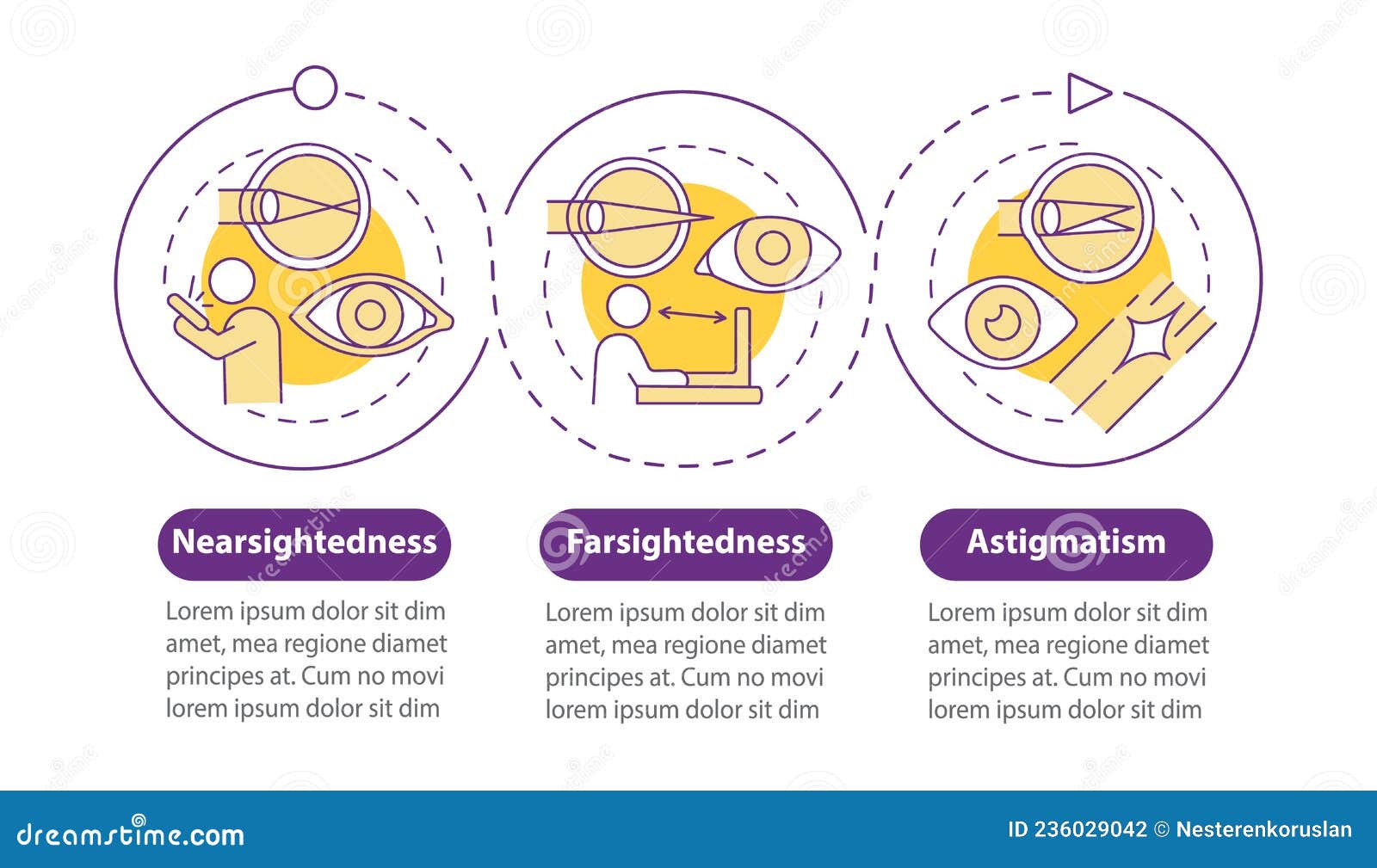 Nearsightedness

Lorem ipsum dolor sit dim amet, mea regione diamet principes at. Cum no movi lorem ipsum dolor sit dim

Farsightedness

Lorem ipsum dolor sit dim amet, mea regione diamet principes at. Cum no movi lorem ipsum dolor sit dim

Astigmatism

Lorem ipsum dolor sit dim amet, mea regione diamet principes at. Cum no movi lorem ipsum dolor sit dim

dreamstime.com

ID 236029042 © Nesterenkoruslan