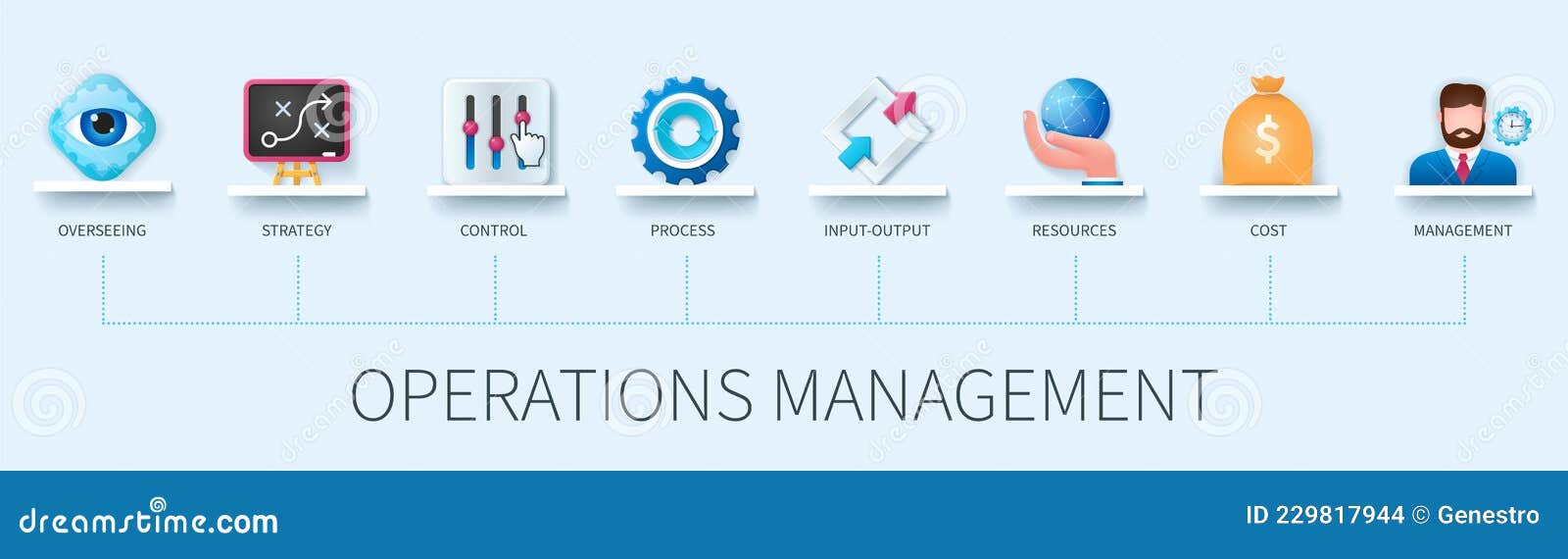 OVERSEEING

STRATEGY

CONTROL

PROCESS

INPUT-OUTPUT

RESOURCES

COST

MANAGEMENT

OPERATIONS MANAGEMENT

dreamstime.com

ID 229817944 © Genestro