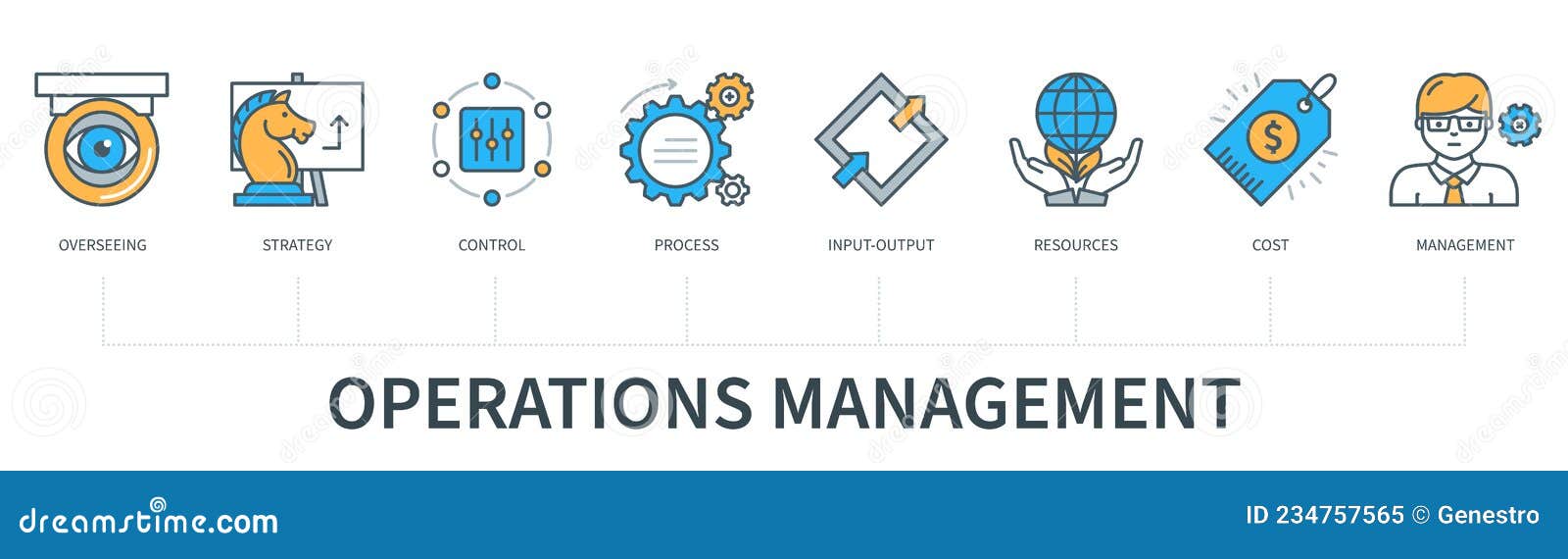 OVERSEEING

STRATEGY

CONTROL

PROCESS

INPUT-OUTPUT

RESOURCES

COST

MANAGEMENT

OPERATIONS MANAGEMENT

dreamstime.com

ID 234757565 © Genestro