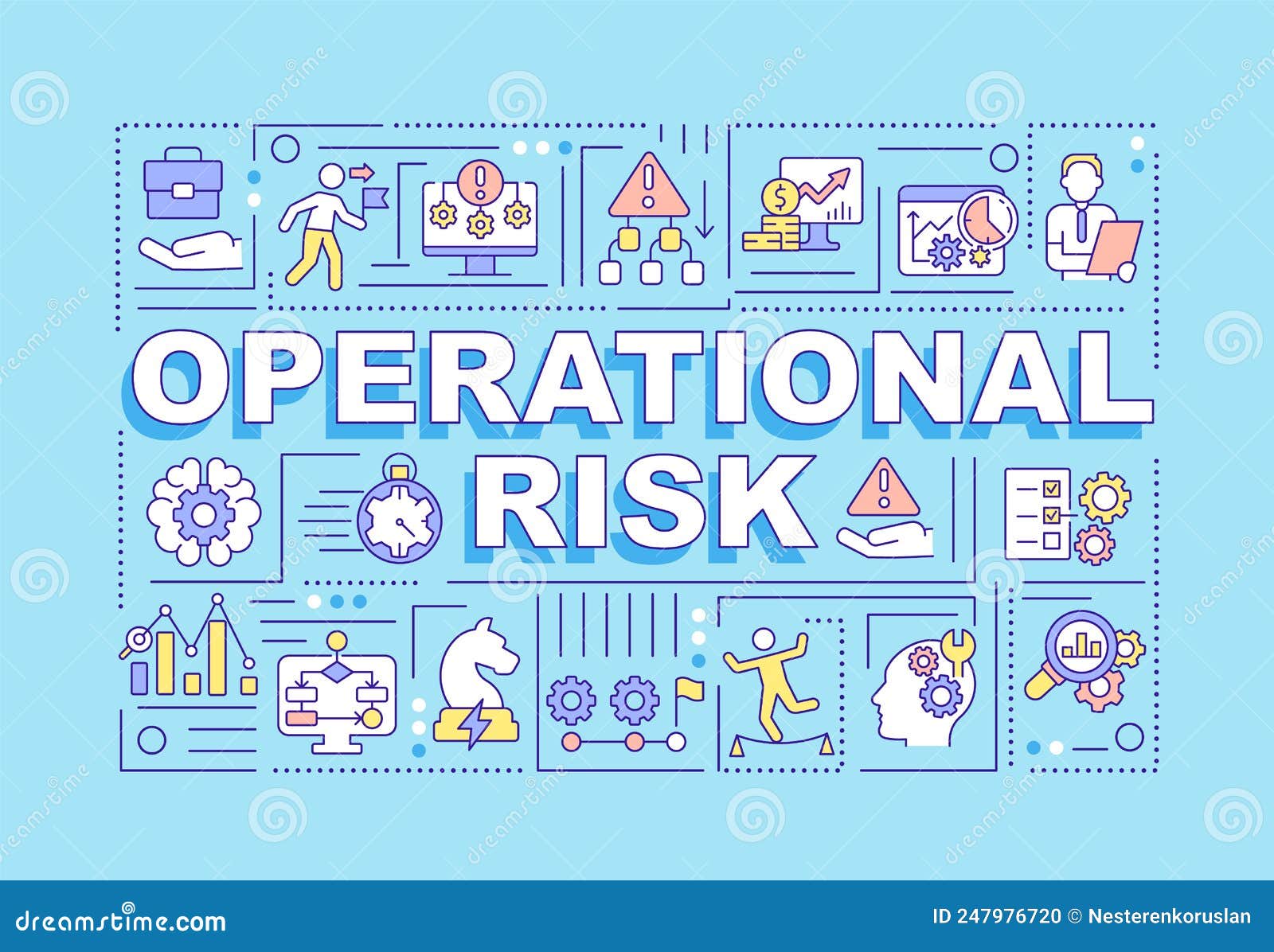 OPERATIONAL RISK

dreamstime.com

ID 247976720 © Nesterenkoruslan