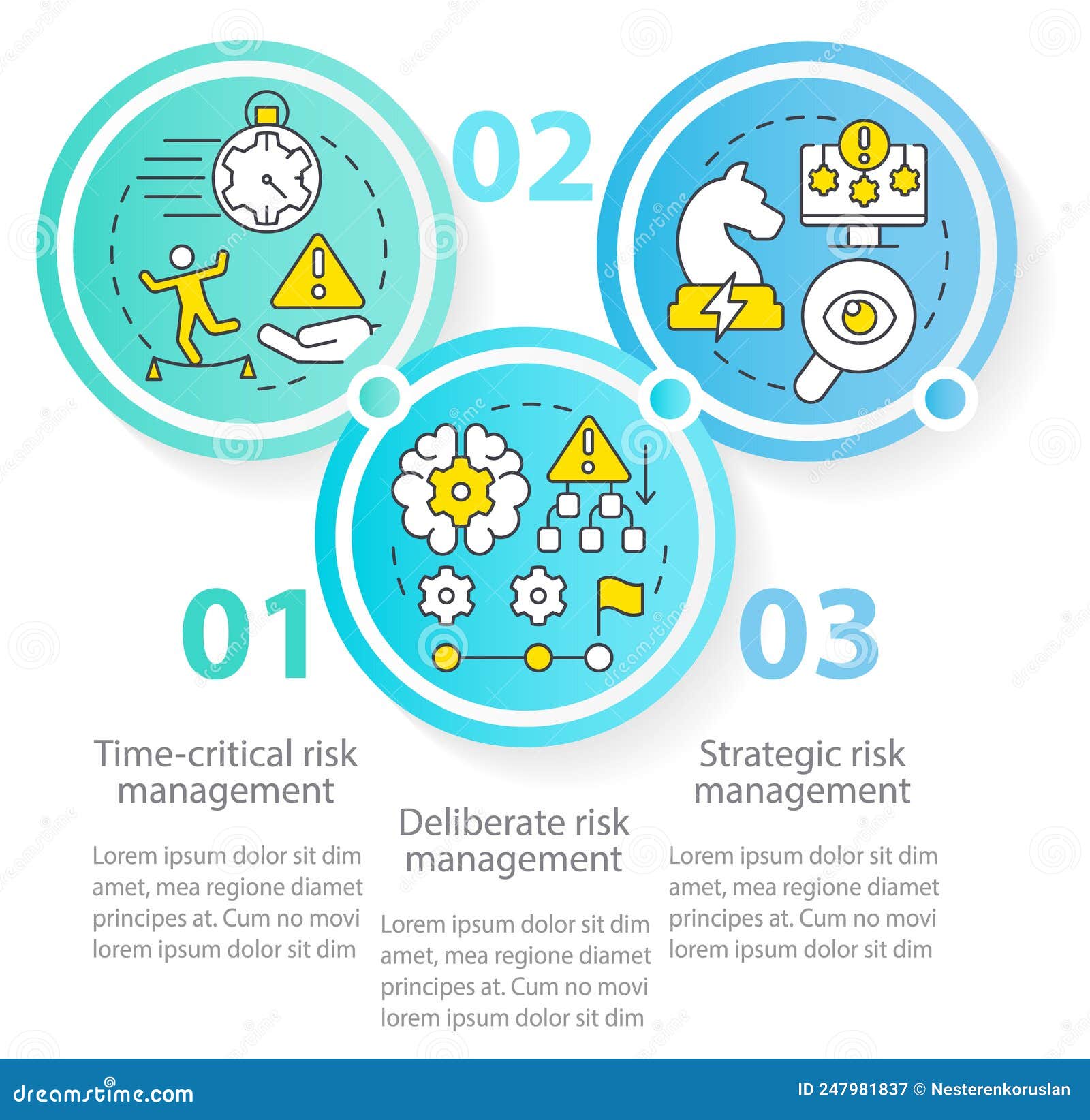 02

01

03

Time-critical risk management

Lorem ipsum dolor sit dim amet, mea regione diamet principes at. Cum no movi lorem ipsum dolor sit dim

Deliberate risk management

Lorem ipsum dolor sit dim amet, mea regione diamet principes at. Cum no movi lorem ipsum dolor sit dim

Strategic risk management

Lorem ipsum dolor sit dim amet, mea regione diamet principes at. Cum no movi lorem ipsum dolor sit dim

dreamstime.com

ID 247981837 © Nesterenkoruslan