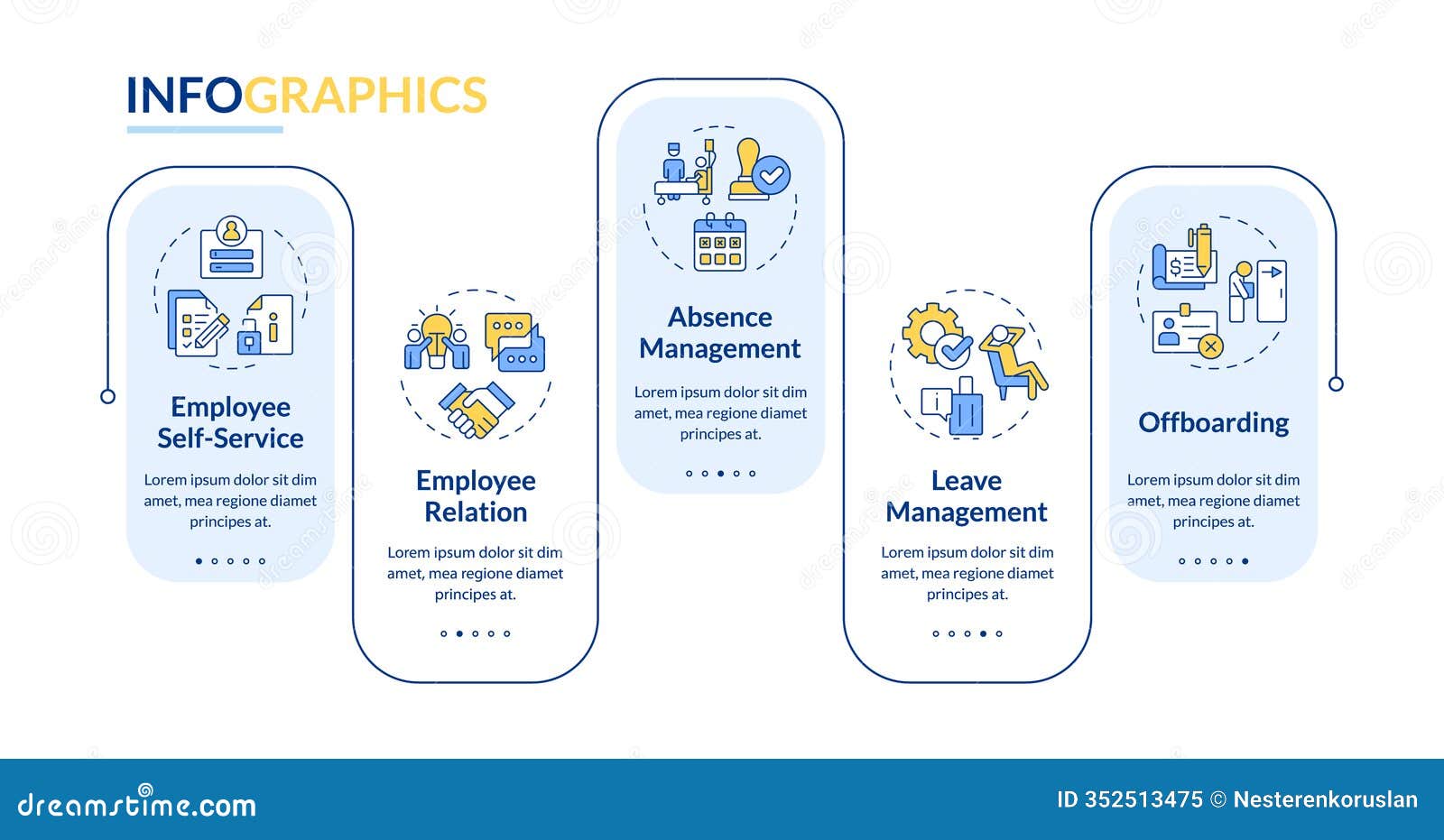 INFOGRAPHICS

Employee Self-Service

Lorem ipsum dolor sit dim amet, mea regione diamet principes at.

Employee Relation

Lorem ipsum dolor sit dim amet, mea regione diamet principes at.

Absence Management

Lorem ipsum dolor sit dim amet, mea regione diamet principes at.

Leave Management

Lorem ipsum dolor sit dim amet, mea regione diamet principes at.

Offboarding

Lorem ipsum dolor sit dim amet, mea regione diamet principes at.

dreamstime.com

ID 352513475 © Nesterenkoruslan