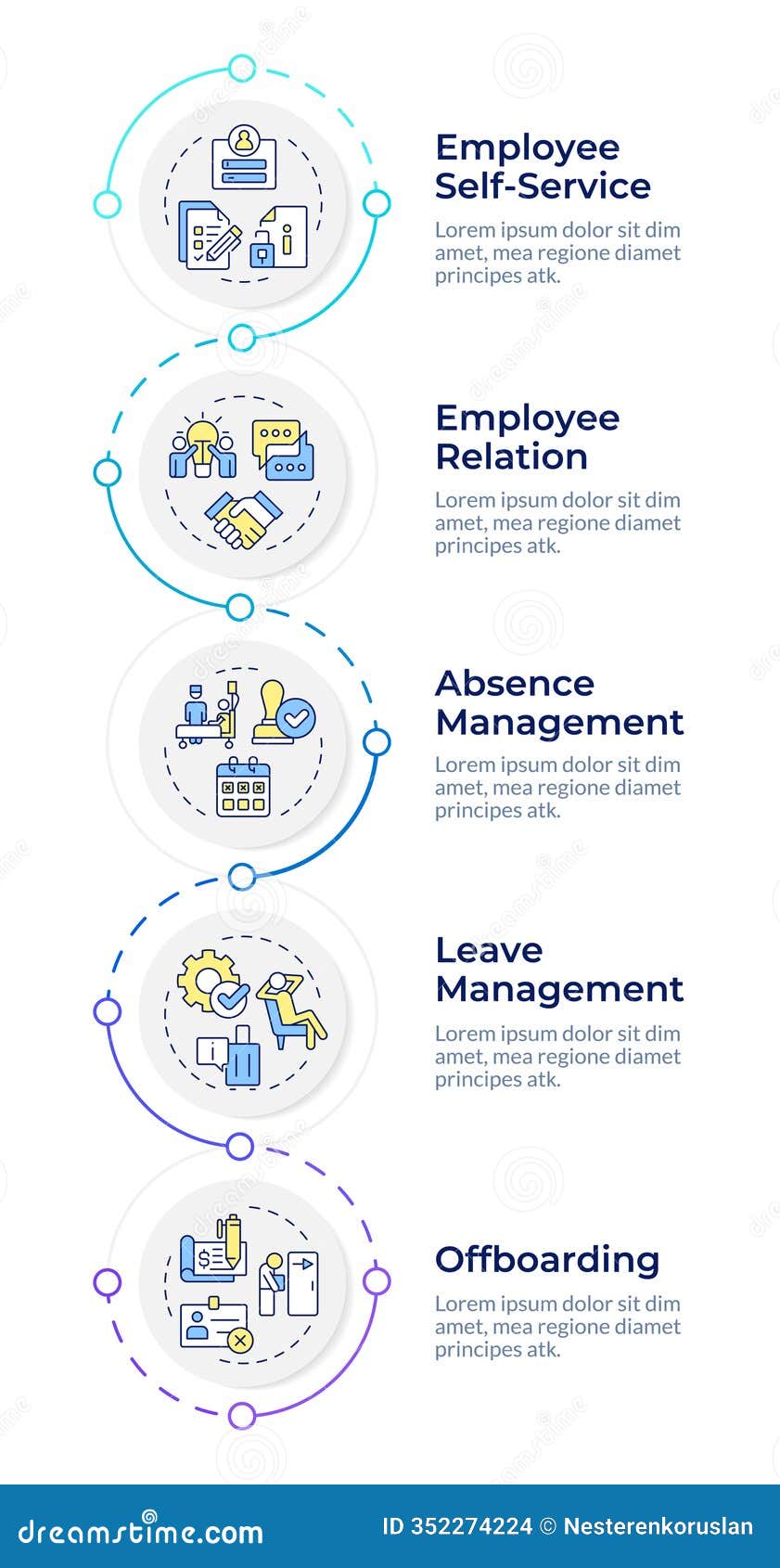 Employee Self-Service

Lorem ipsum dolor sit dim amet, mea regione diamet principes atk.

Employee Relation

Lorem ipsum dolor sit dim amet, mea regione diamet principes atk.

Absence Management

Lorem ipsum dolor sit dim amet, mea regione diamet principes atk.

Leave Management

Lorem ipsum dolor sit dim amet, mea regione diamet principes atk.

Offboarding

Lorem ipsum dolor sit dim amet, mea regione diamet principes atk.

dreamstime.com

ID 352274224 © Nesterenkoruslan