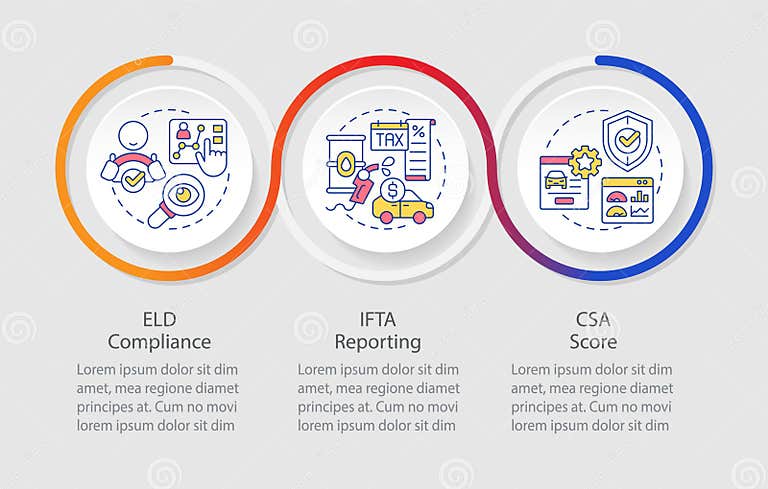 TAX

%

$

ELD Compliance

Lorem ipsum dolor sit dim amet, mea regione diamet principes at. Cum no movi lorem ipsum dolor sit dim

IFTA Reporting

Lorem ipsum dolor sit dim amet, mea regione diamet principes at. Cum no movi lorem ipsum dolor sit dim

CSA Score

Lorem ipsum dolor sit dim amet, mea regione diamet principes at. Cum no movi lorem ipsum dolor sit dim