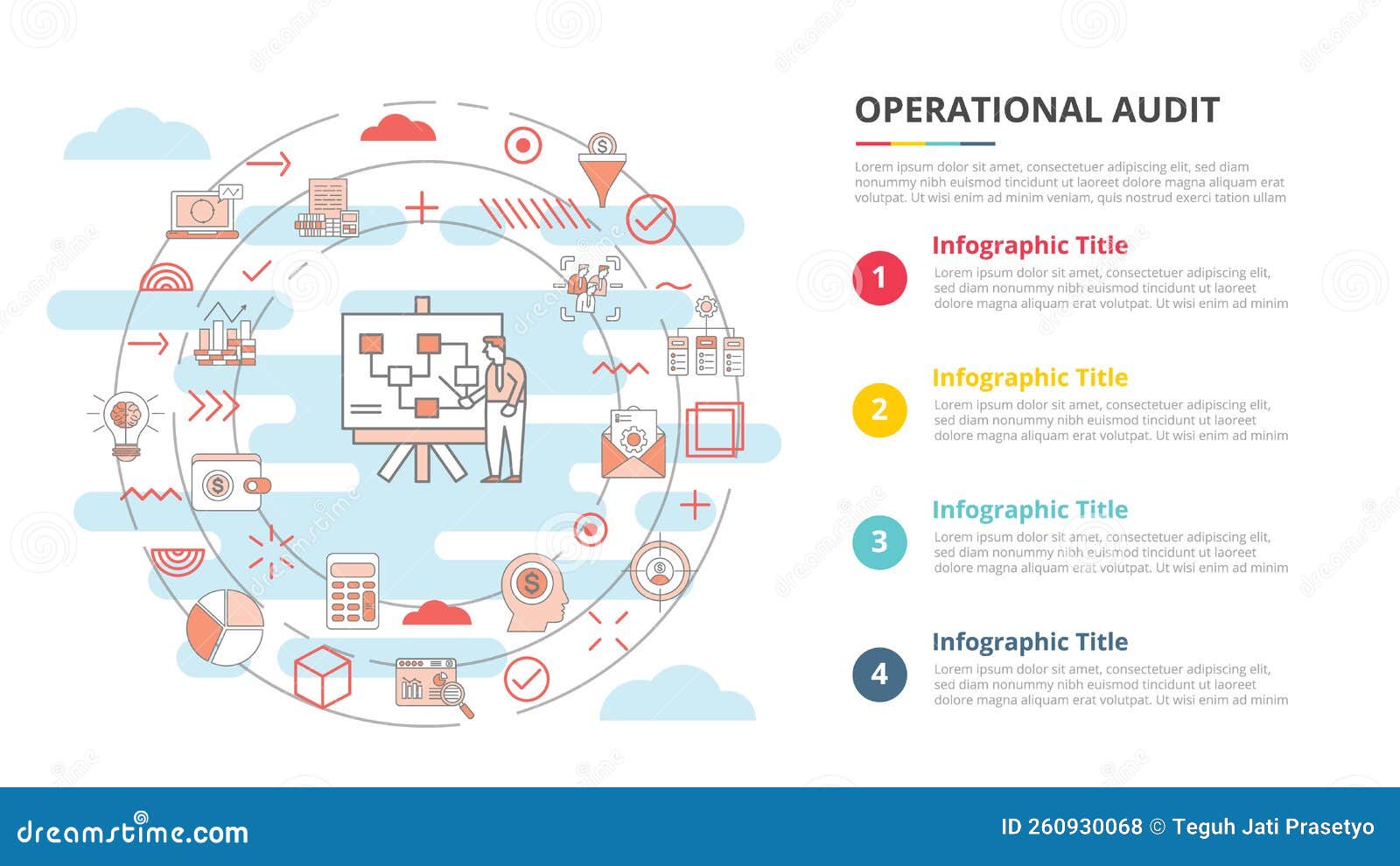 OPERATIONAL AUDIT

Lorem ipsum dolor sit amet, consectetuer adipiscing elit, sed diam nonummy nibh euismod tincidunt ut laoreet dolore magna aliquam erat volutpat. Ut wisi enim ad minim veniam, quis nostrud exerci tation ullam

1
Infographic Title
Lorem ipsum dolor sit amet, consectetuer adipiscing elit, sed diam nonummy nibh euismod tincidunt ut laoreet dolore magna aliquam erat volutpat. Ut wisi enim ad minim

2
Infographic Title
Lorem ipsum dolor sit amet, consectetuer adipiscing elit, sed diam nonummy nibh euismod tincidunt ut laoreet dolore magna aliquam erat volutpat. Ut wisi enim ad minim

3
Infographic Title
Lorem ipsum dolor sit amet, consectetuer adipiscing elit, sed diam nonummy nibh euismod tincidunt ut laoreet dolore magna aliquam erat volutpat. Ut wisi enim ad minim

4
Infographic Title
Lorem ipsum dolor sit amet, consectetuer adipiscing elit, sed diam nonummy nibh euismod tincidunt ut laoreet dolore magna aliquam erat volutpat. Ut wisi enim ad minim

dreamstime.com
ID 260930068 © Teguh Jati Prasetyo