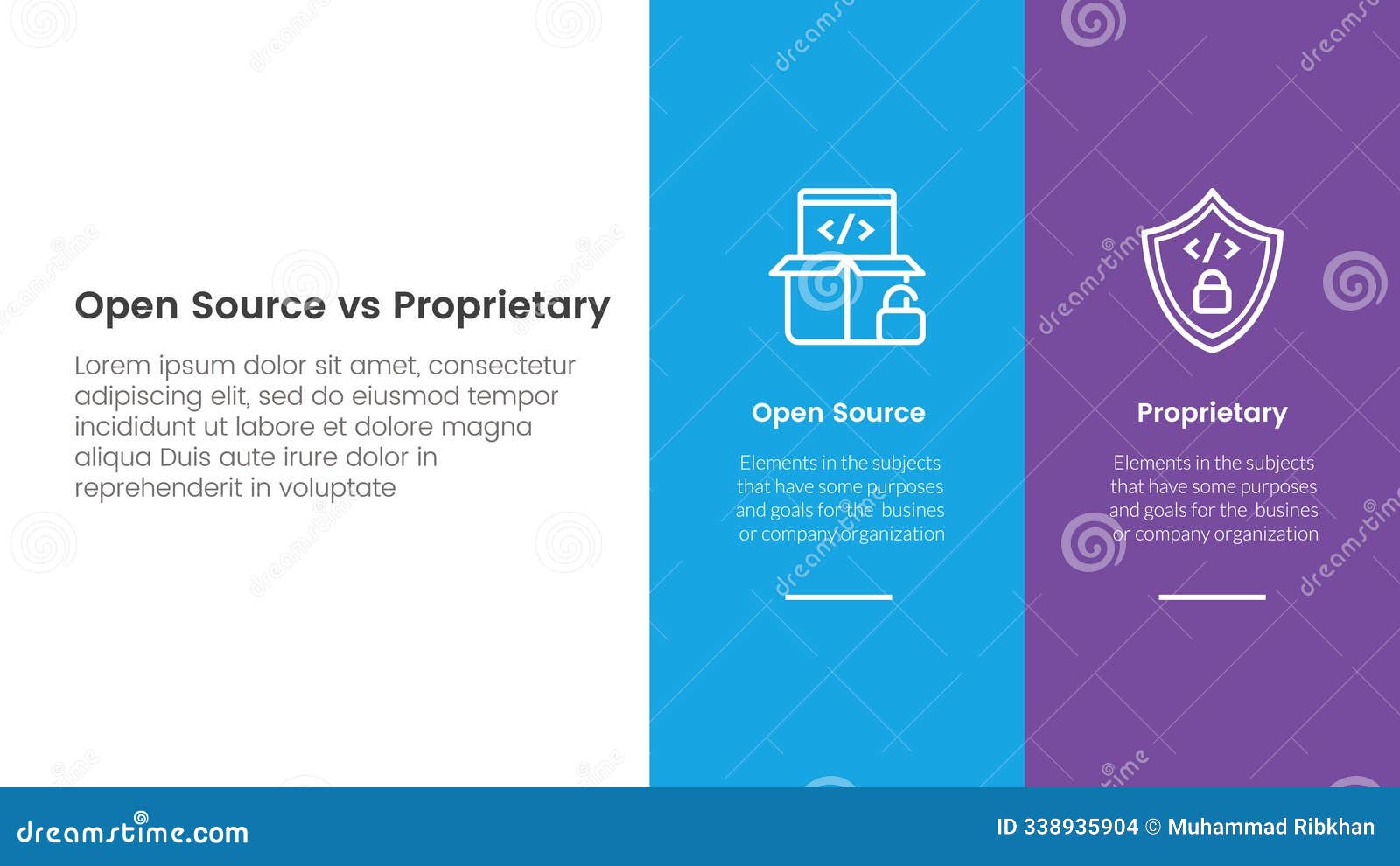 Open Source vs Proprietary

Lorem ipsum dolor sit amet, consectetur adipiscing elit, sed do eiusmod tempor incididunt ut labore et dolore magna aliqua Duis aute irure dolor in reprehenderit in voluptate

</>

Open Source

Elements in the subjects that have some purposes and goals for the busines or company organization

</>

Proprietary

Elements in the subjects that have some purposes and goals for the busines or company organization

dreamstime.com

ID 338935904 © Muhammad Ribkhan