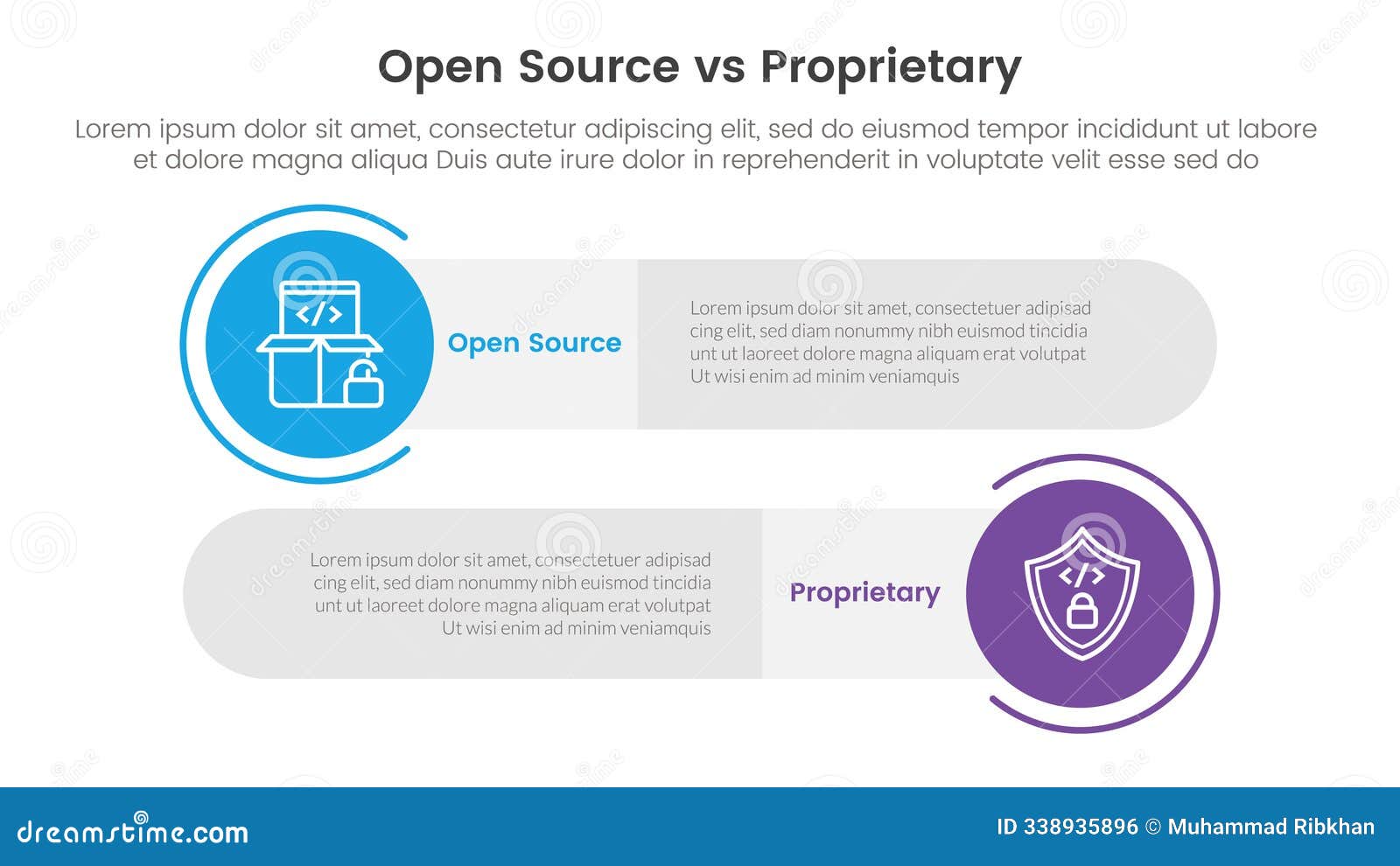 Open Source vs Proprietary

Lorem ipsum dolor sit amet, consectetur adipiscing elit, sed do eiusmod tempor incididunt ut labore et dolore magna aliqua Duis aute irure dolor in reprehenderit in voluptate velit esse sed do

</>

Open Source

Lorem ipsum dolor sit amet, consectetuer adipisad cing elit, sed diam nonummy nibh euismod tincidia unt ut laoreet dolore magna aliquam erat volutpat Ut wisi enim ad minim veniamquis

Lorem ipsum dolor sit amet, consectetuer adipisad cing elit, sed diam nonummy nibh euismod tincidia unt ut laoreet dolore magna aliquam erat volutpat Ut wisi enim ad minim veniamquis

Proprietary

</>

dreamstime.com

ID 338935896 © Muhammad Ribkhan