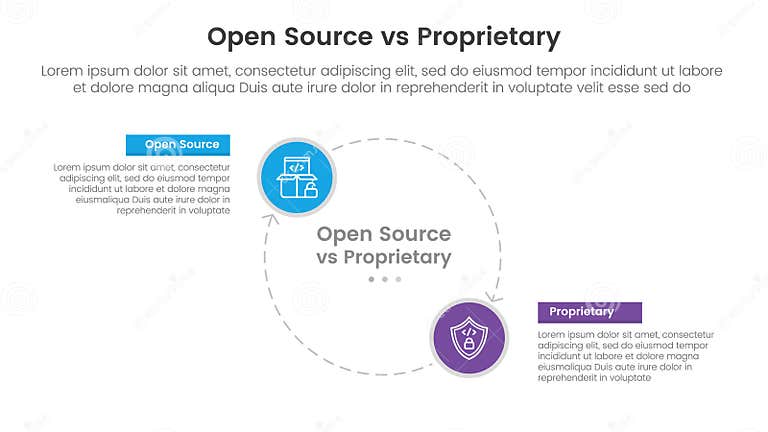 Open Source vs Proprietary

Lorem ipsum dolor sit amet, consectetur adipiscing elit, sed do eiusmod tempor incididunt ut labore et dolore magna aliqua Duis aute irure dolor in reprehenderit in voluptate velit esse sed do

Open Source

Lorem ipsum dolor sit amet, consectetur adipiscing elit, sed do eiusmod tempor incididunt ut labore et dolore magna eiusmaliqua Duis aute irure dolor in reprehenderit in voluptate

Open Source vs Proprietary

Proprietary

Lorem ipsum dolor sit amet, consectetur adipiscing elit, sed do eiusmod tempor incididunt ut labore et dolore magna eiusmaliqua Duis aute irure dolor in reprehenderit in voluptate