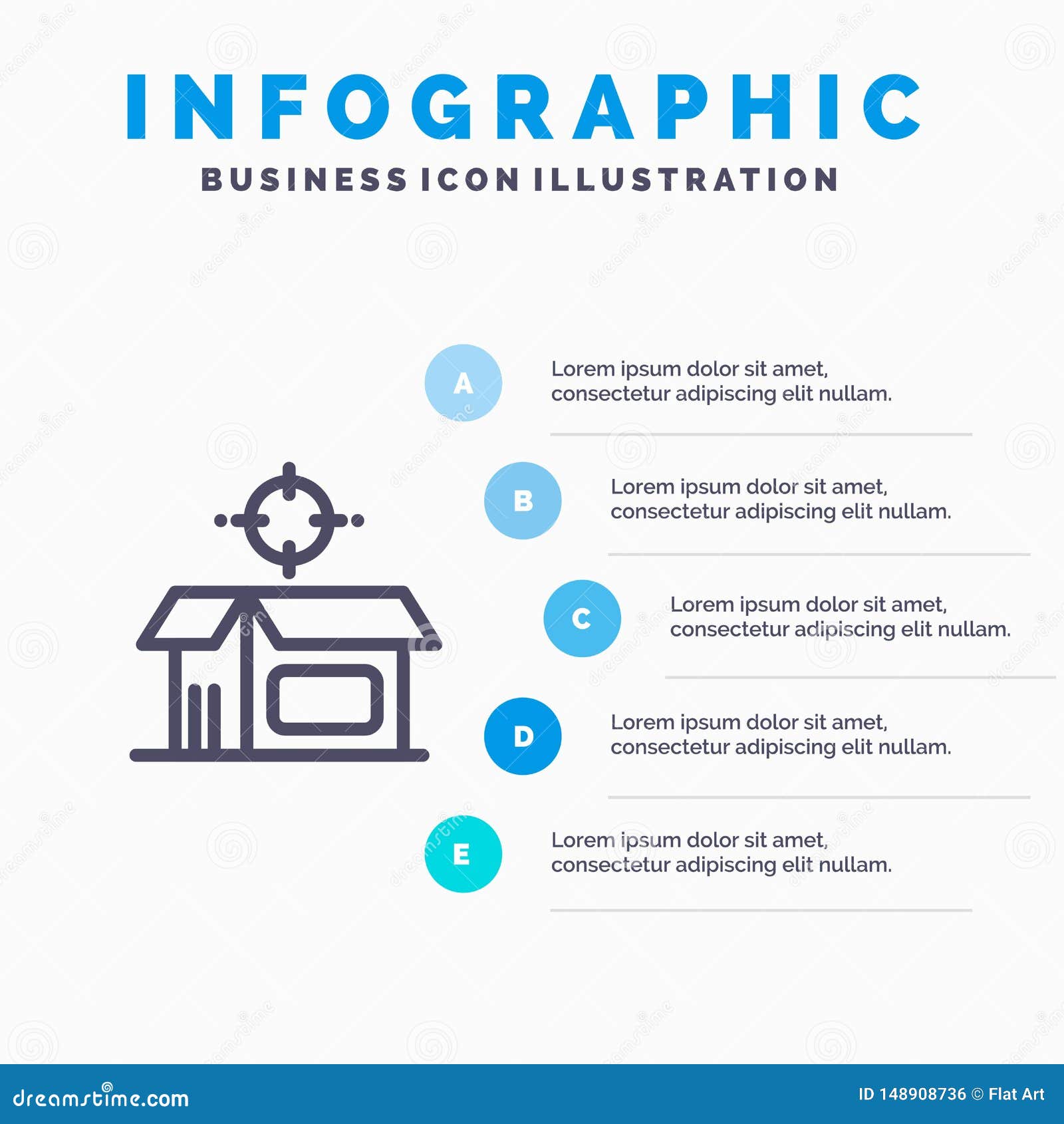 INFOGRAPHIC
BUSINESS ICON ILLUSTRATION

A
Lorem ipsum dolor sit amet, consectetur adipiscing elit nullam.

B
Lorem ipsum dolor sit amet, consectetur adipiscing elit nullam.

C
Lorem ipsum dolor sit amet, consectetur adipiscing elit nullam.

D
Lorem ipsum dolor sit amet, consectetur adipiscing elit nullam.

E
Lorem ipsum dolor sit amet, consectetur adipiscing elit nullam.

dreamstime.com
ID 148908736 © Flat Art