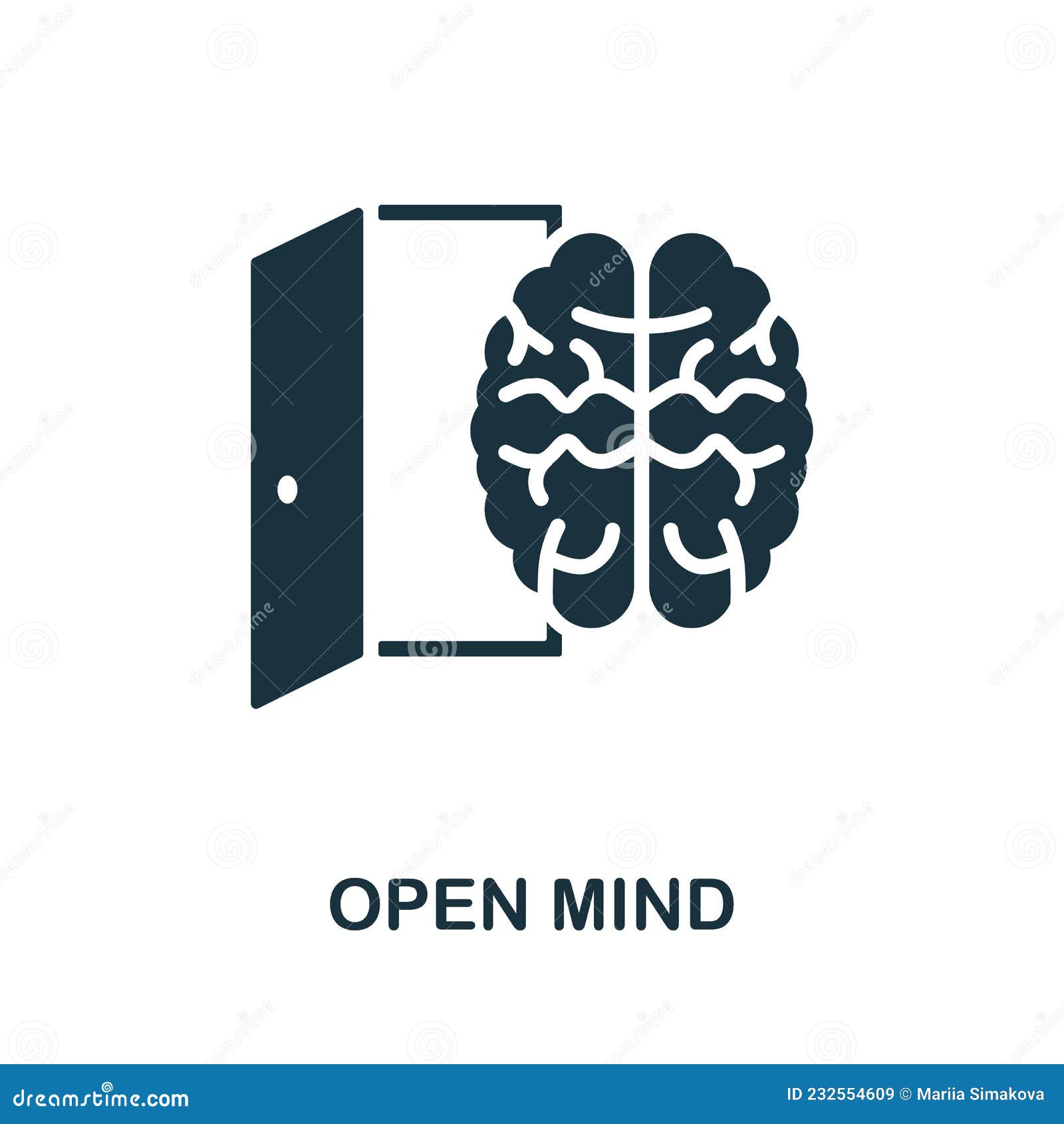 OPEN MIND

dreamstime.com

ID 232554609 © Mariia Simakova