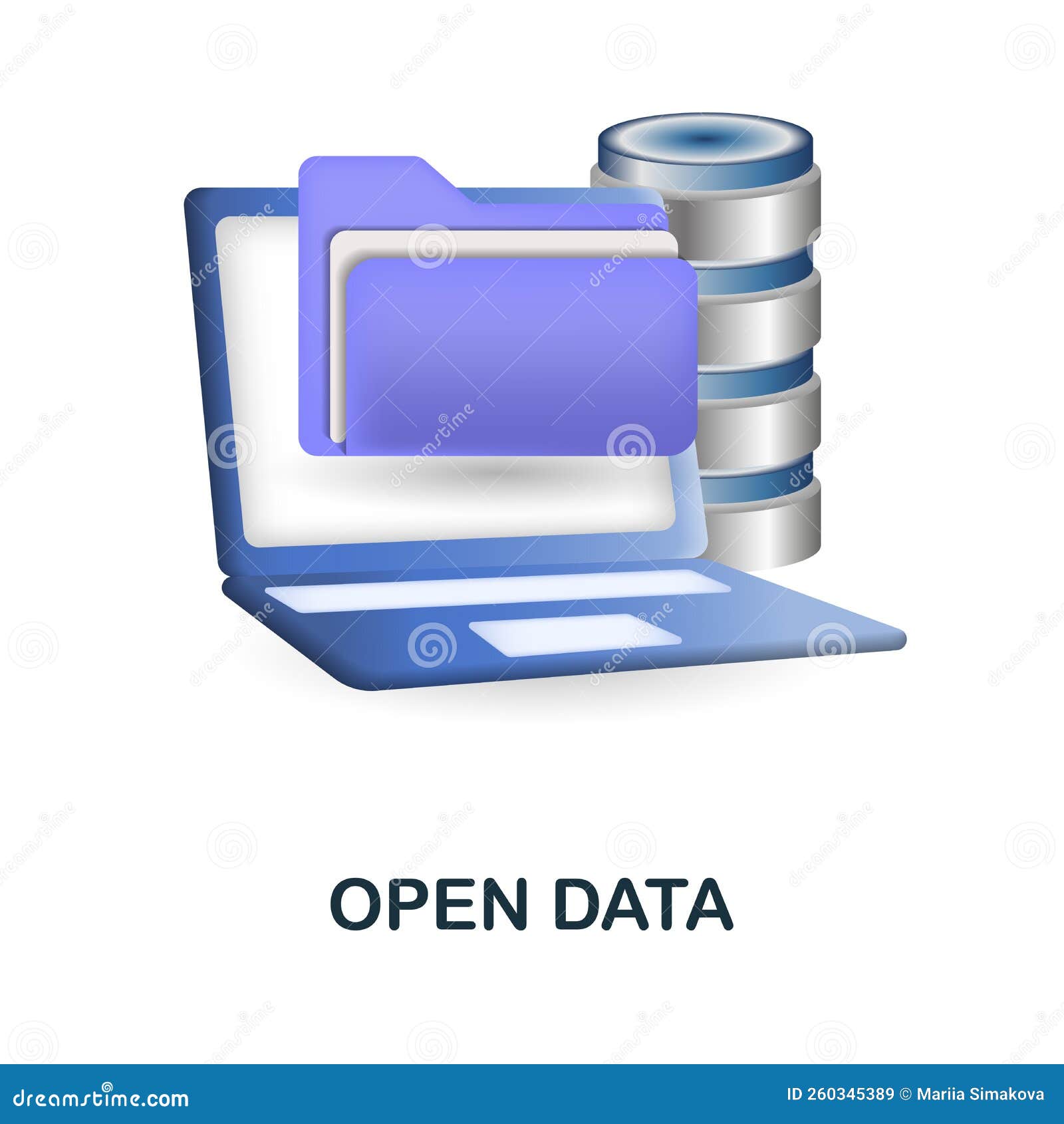 OPEN DATA

dreamstime.com

ID 260345389 © Mariia Simakova