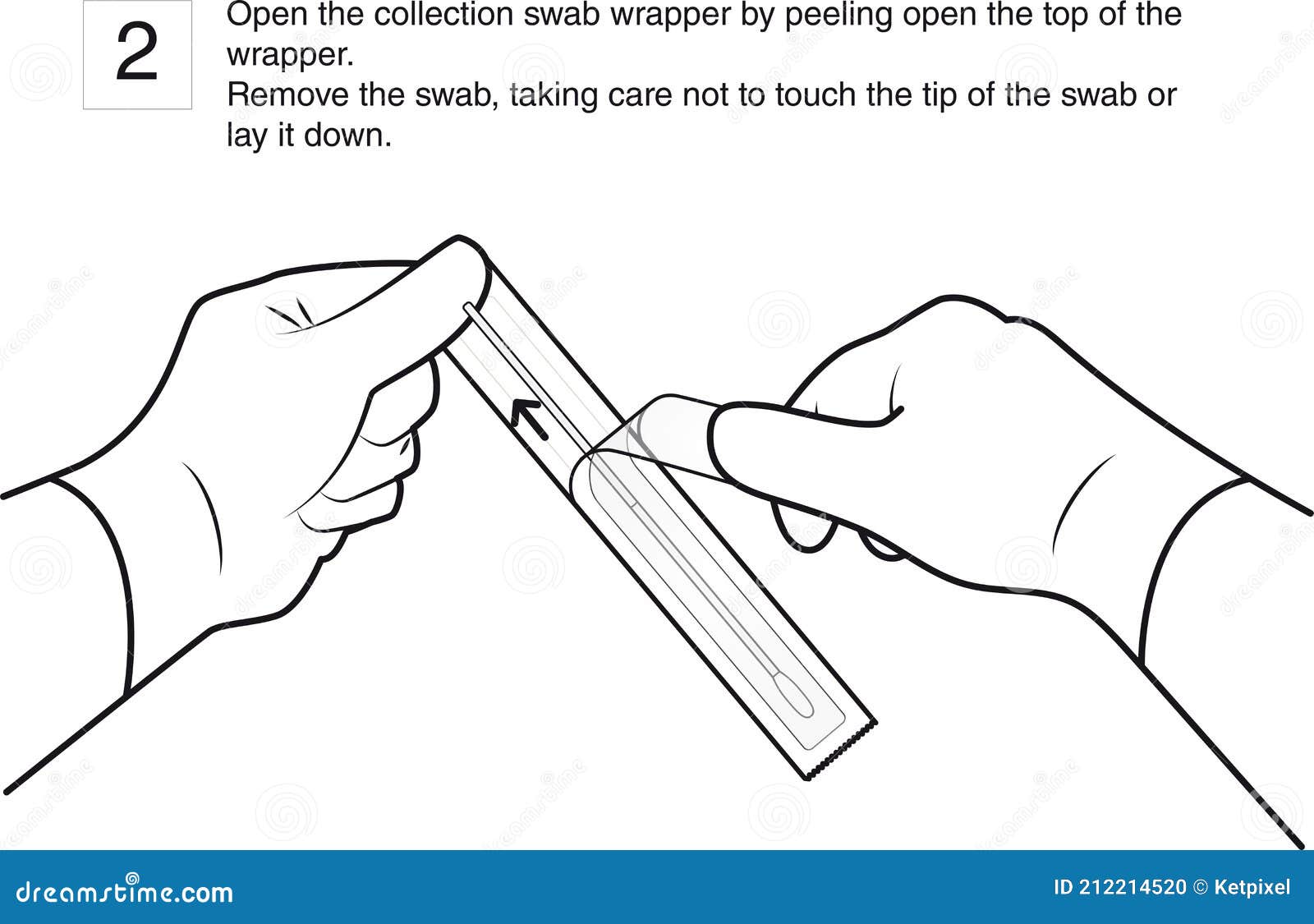 2

Open the collection swab wrapper by peeling open the top of the wrapper.
Remove the swab, taking care not to touch the tip of the swab or lay it down.

dreamstime.com

ID 212214520 © Ketpixel