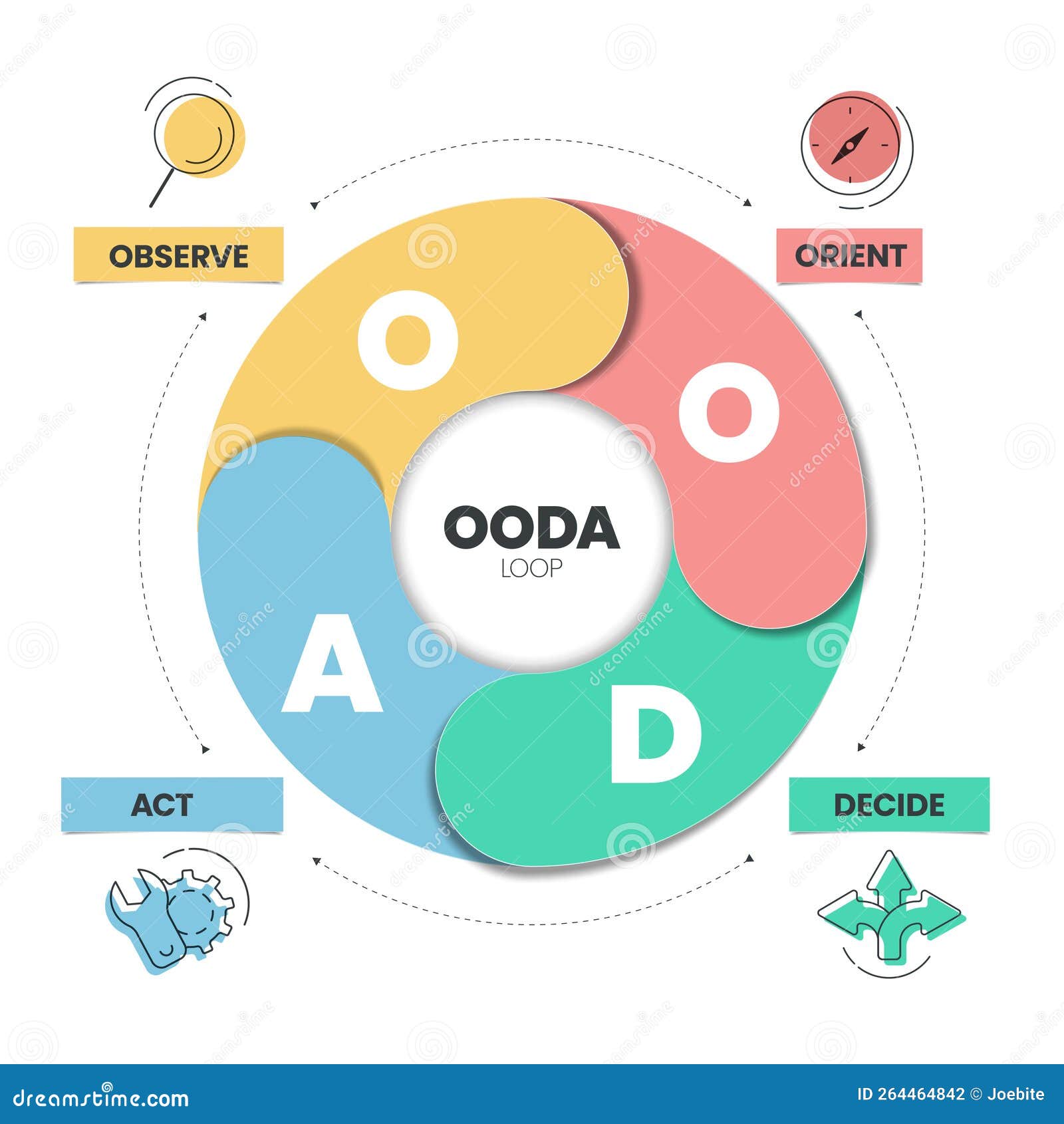 OBSERVE

ORIENT

O

O

OODA
LOOP

A

D

ACT

DECIDE

dreamstime.com

ID 264464842 © Joebite