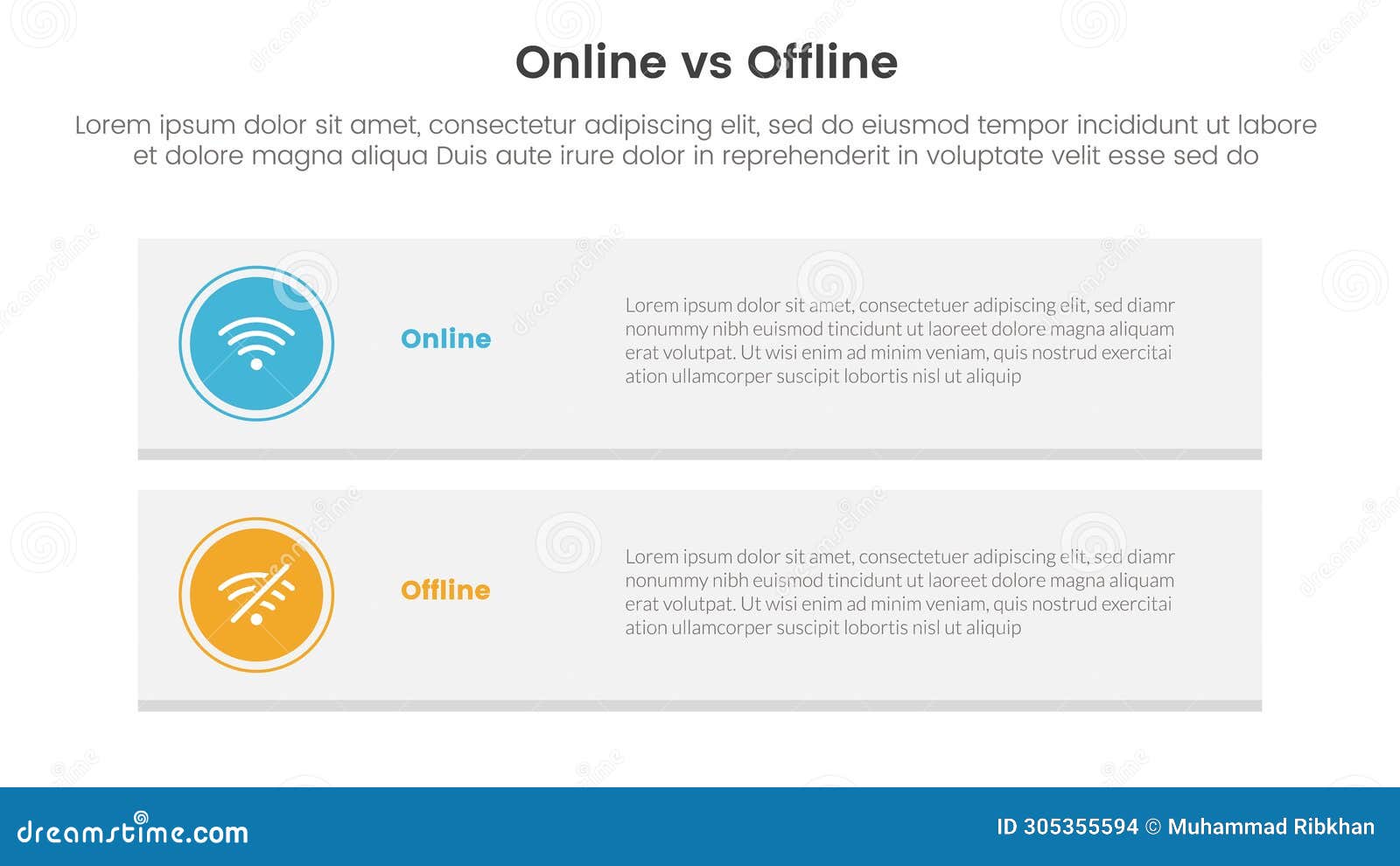 Online vs Offline

Lorem ipsum dolor sit amet, consectetur adipiscing elit, sed do eiusmod tempor incididunt ut labore et dolore magna aliqua Duis aute irure dolor in reprehenderit in voluptate velit esse sed do

Online

Lorem ipsum dolor sit amet, consectetuer adipiscing elit, sed diamr nonummy nibh euismod tincidunt ut laoreet dolore magna aliquam erat volutpat. Ut wisi enim ad minim veniam, quis nostrud exercitai ation ullamcorper suscipit lobortis nisl ut aliquip

Offline

Lorem ipsum dolor sit amet, consectetuer adipiscing elit, sed diamr nonummy nibh euismod tincidunt ut laoreet dolore magna aliquam erat volutpat. Ut wisi enim ad minim veniam, quis nostrud exercitai ation ullamcorper suscipit lobortis nisl ut aliquip

dreamstime.com

ID 305355594 © Muhammad Ribkhan