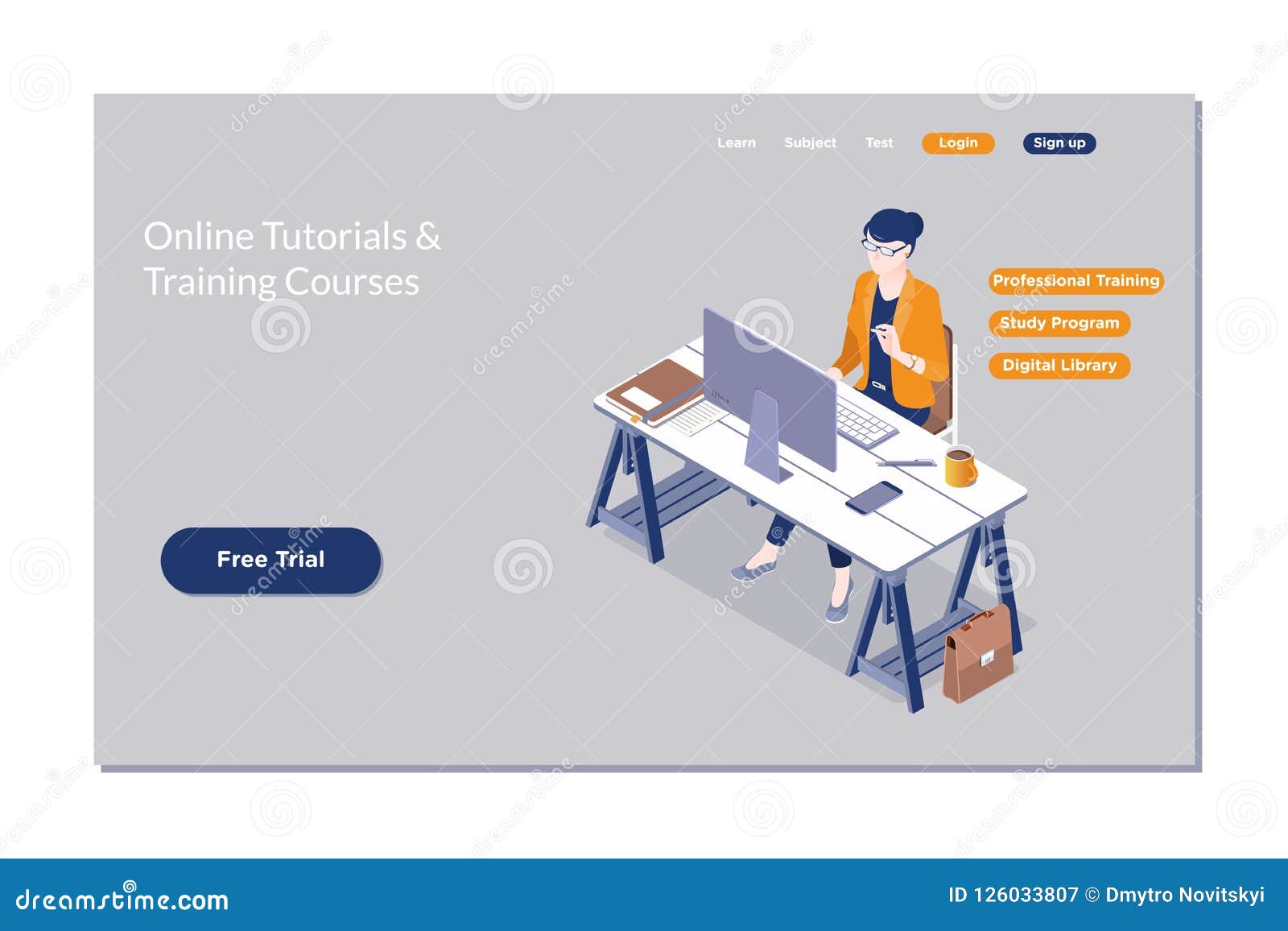 Learn Subject Test Login Sign up

Online Tutorials & Training Courses

Professional Training

Study Program

Digital Library

Free Trial

dreamstime.com

ID 126033807 © Dmytro Novitskyi