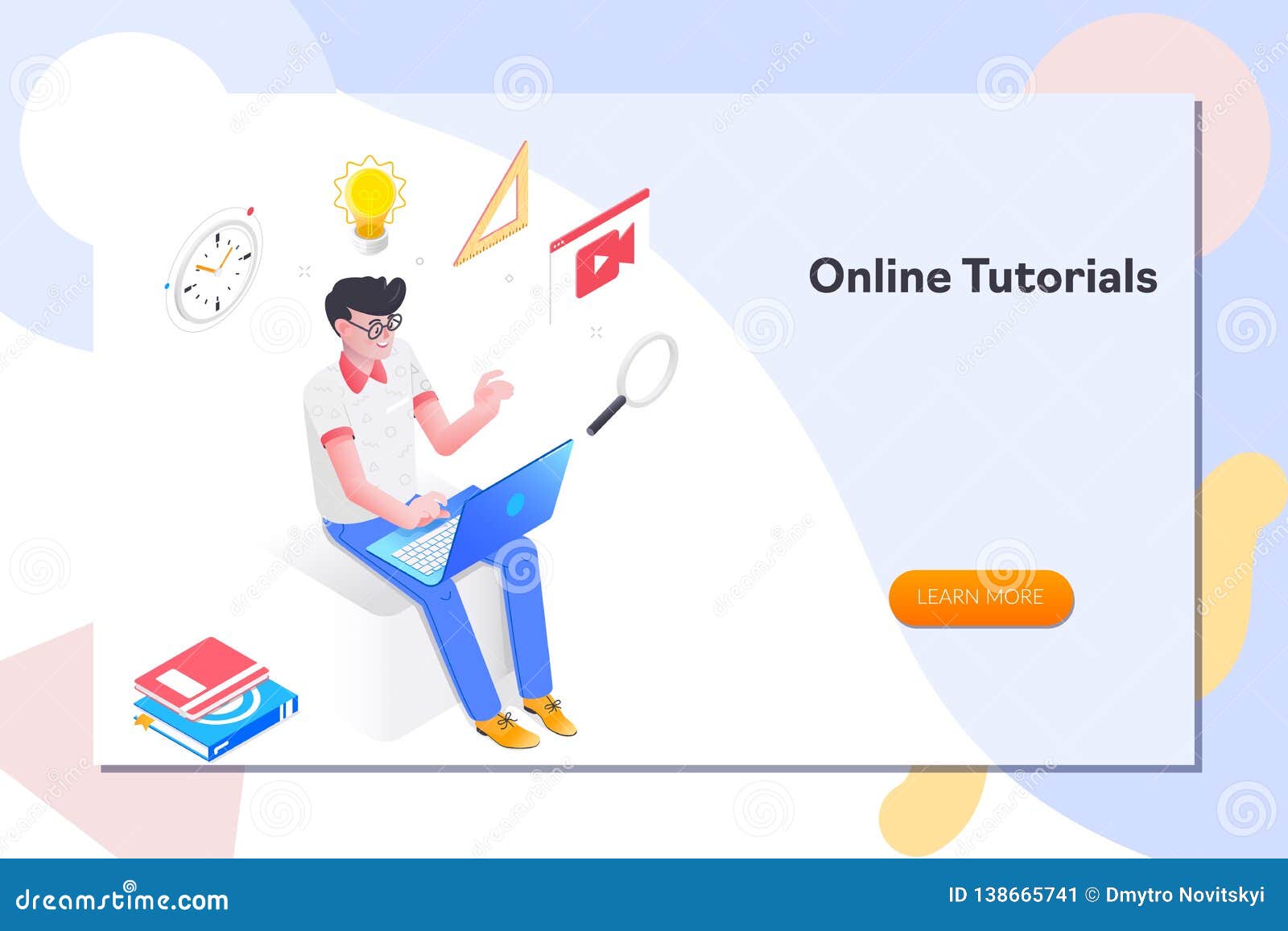 Online Tutorials

LEARN MORE

dreamstime.com

ID 138665741 © Dmytro Novitskyi