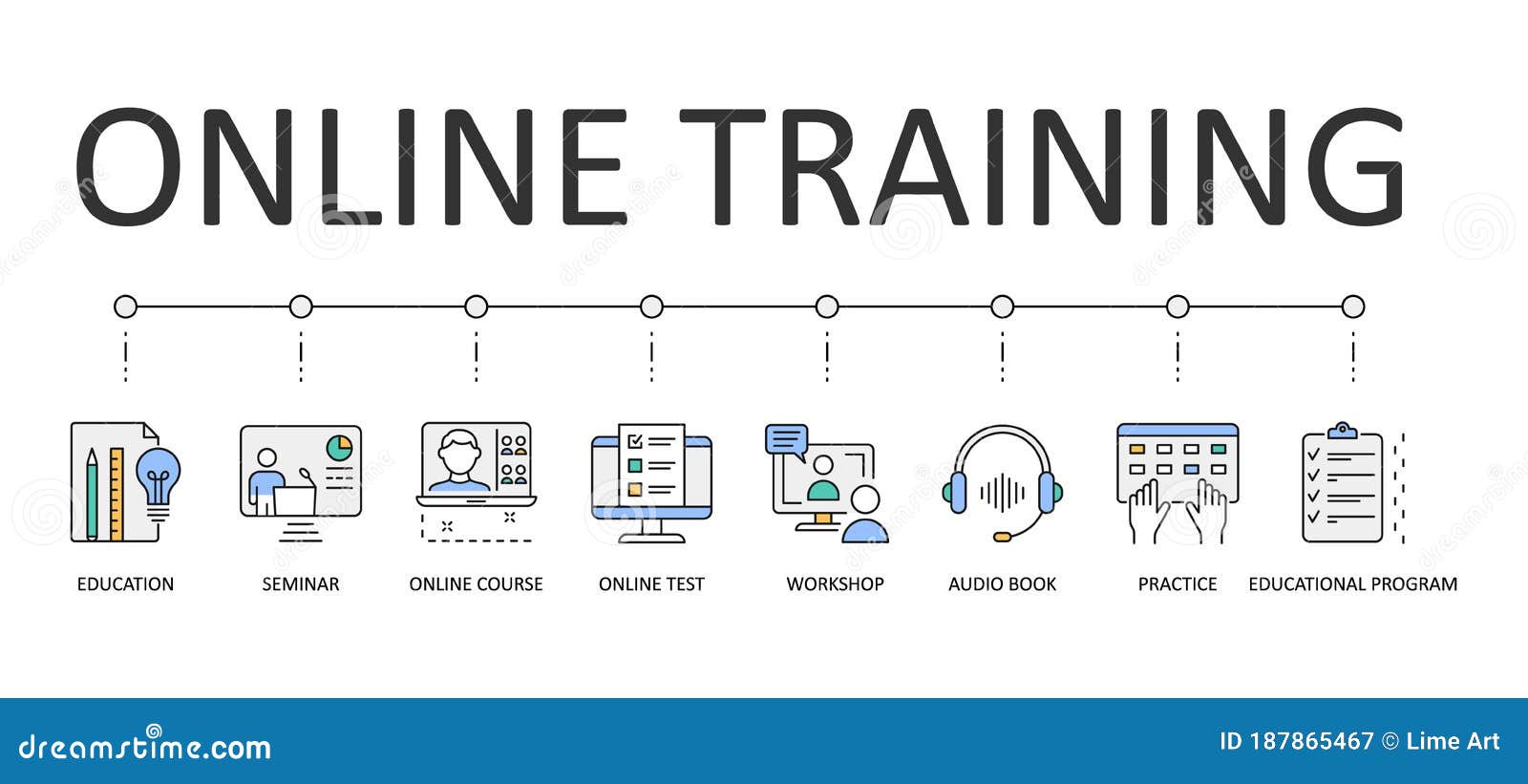 ONLINE TRAINING

EDUCATION

SEMINAR

ONLINE COURSE

ONLINE TEST

WORKSHOP

AUDIO BOOK

PRACTICE

EDUCATIONAL PROGRAM

dreamstime.com

ID 187865467 © Lime Art