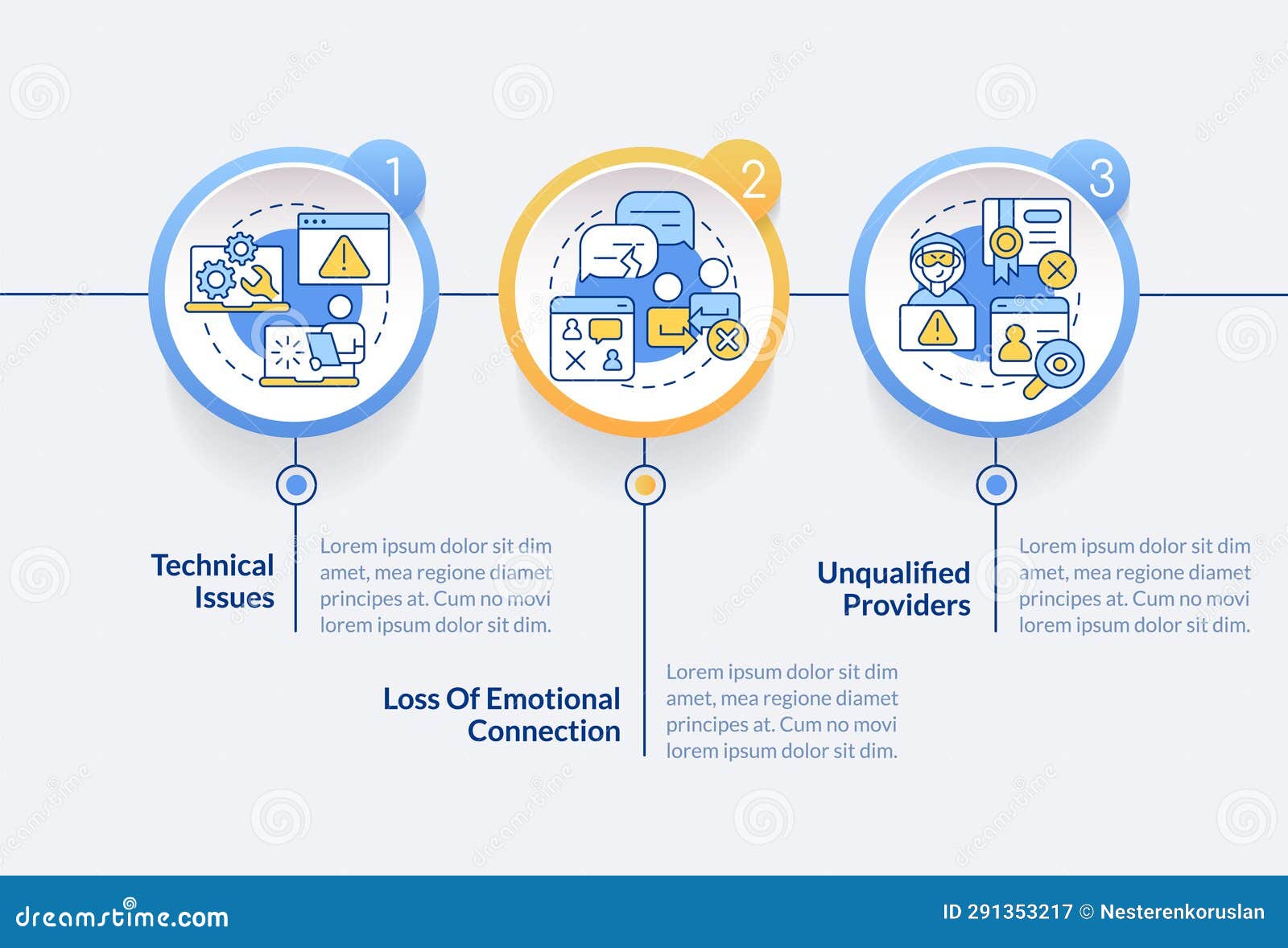 1

2

3

Technical Issues

Lorem ipsum dolor sit dim amet, mea regione diamet principes at. Cum no movi lorem ipsum dolor sit dim.

Loss Of Emotional Connection

Lorem ipsum dolor sit dim amet, mea regione diamet principes at. Cum no movi lorem ipsum dolor sit dim.

Unqualified Providers

Lorem ipsum dolor sit dim amet, mea regione diamet principes at. Cum no movi lorem ipsum dolor sit dim.

dreamstime.com

ID 291353217 © Nesterenkoruslan