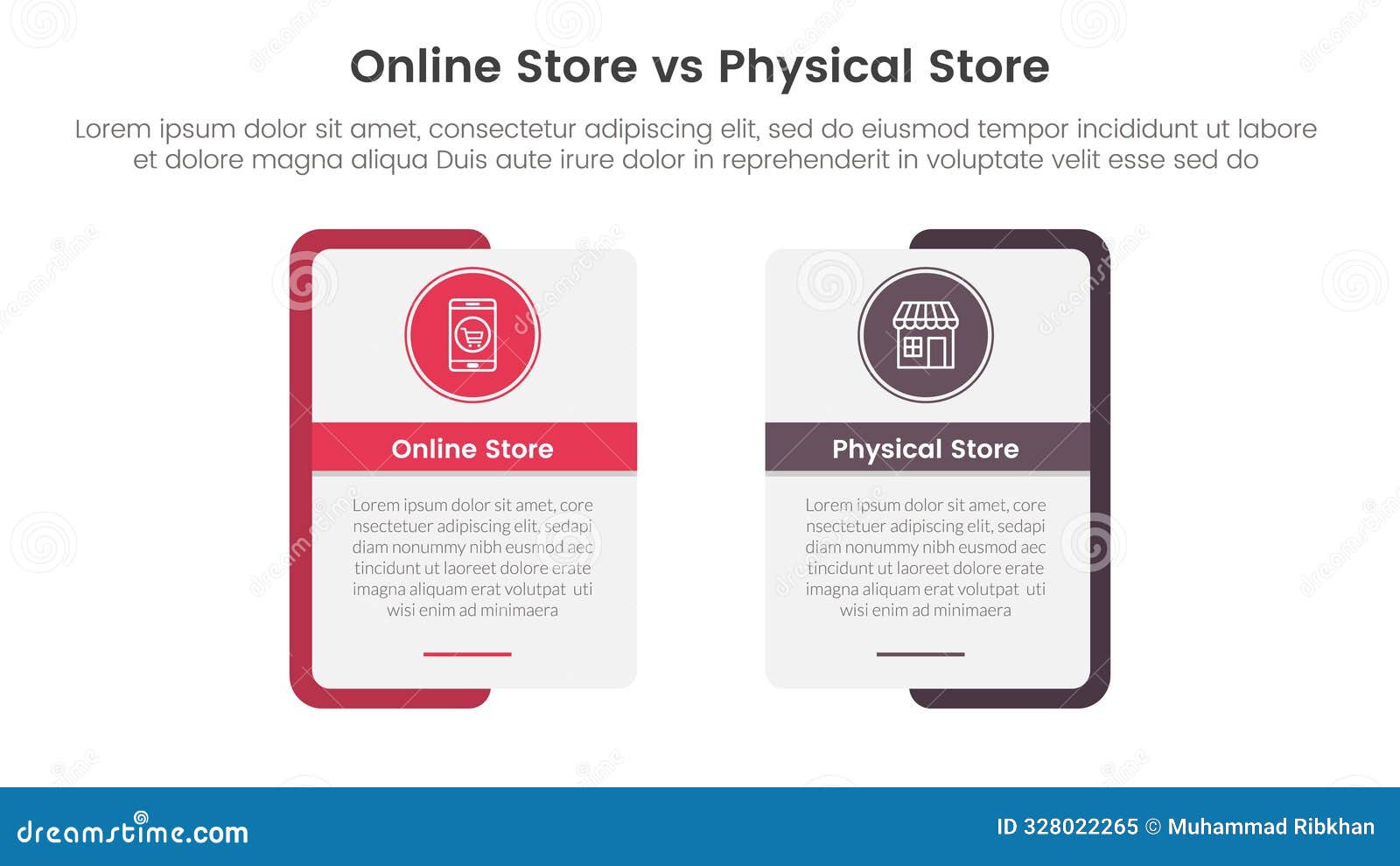 Online Store vs Physical Store

Lorem ipsum dolor sit amet, consectetur adipiscing elit, sed do eiusmod tempor incididunt ut labore et dolore magna aliqua Duis aute irure dolor in reprehenderit in voluptate velit esse sed do

Online Store

Lorem ipsum dolor sit amet, core nsectetuer adipiscing elit, sedapi diam nonummy nibh eusmod aec tincidunt ut laoreet dolore erate imagna aliquam erat volutpat uti wisi enim ad minimaera

Physical Store

Lorem ipsum dolor sit amet, core nsectetuer adipiscing elit, sedapi diam nonummy nibh eusmod aec tincidunt ut laoreet dolore erate imagna aliquam erat volutpat uti wisi enim ad minimaera

dreamstime.com

ID 328022265 © Muhammad Ribkhan