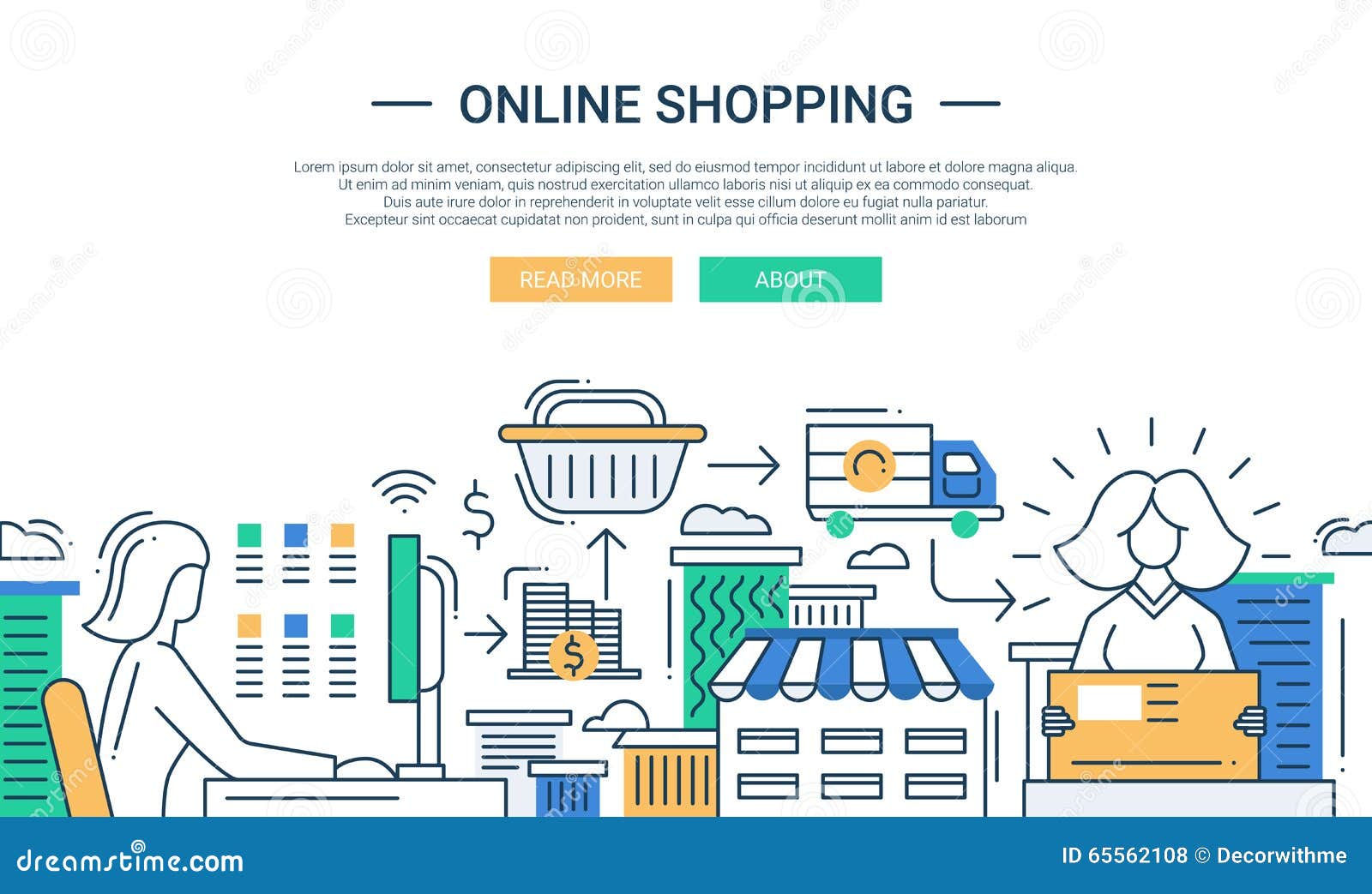 ONLINE SHOPPING

Lorem ipsum dolor sit amet, consectetur adipiscing elit, sed do eiusmod tempor incididunt ut labore et dolore magna aliqua. Ut enim ad minim veniam, quis nostrud exercitation ullamco laboris nisi ut aliquip ex ea commodo consequat. Duis aute irure dolor in reprehenderit in voluptate velit esse cillum dolore eu fugiat nulla pariatur. Excepteur sint occaecat cupidatat non proident, sunt in culpa qui officia deserunt mollit anim id est laborum

READ MORE

ABOUT

$

$

dreamstime.com

ID 65562108 © Decorwithme