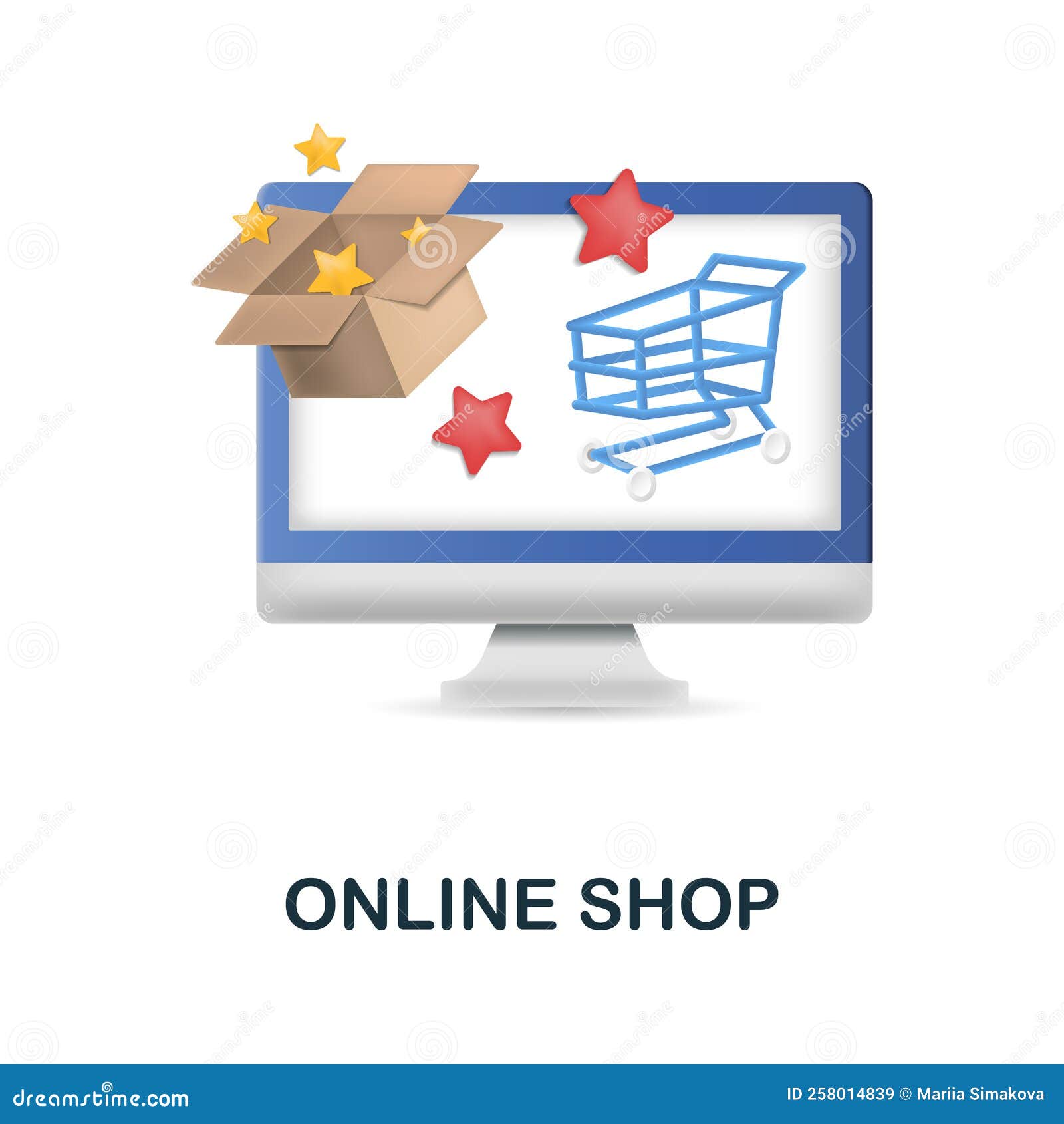 ONLINE SHOP

dreamstime.com

ID 258014839 © Mariia Simakova