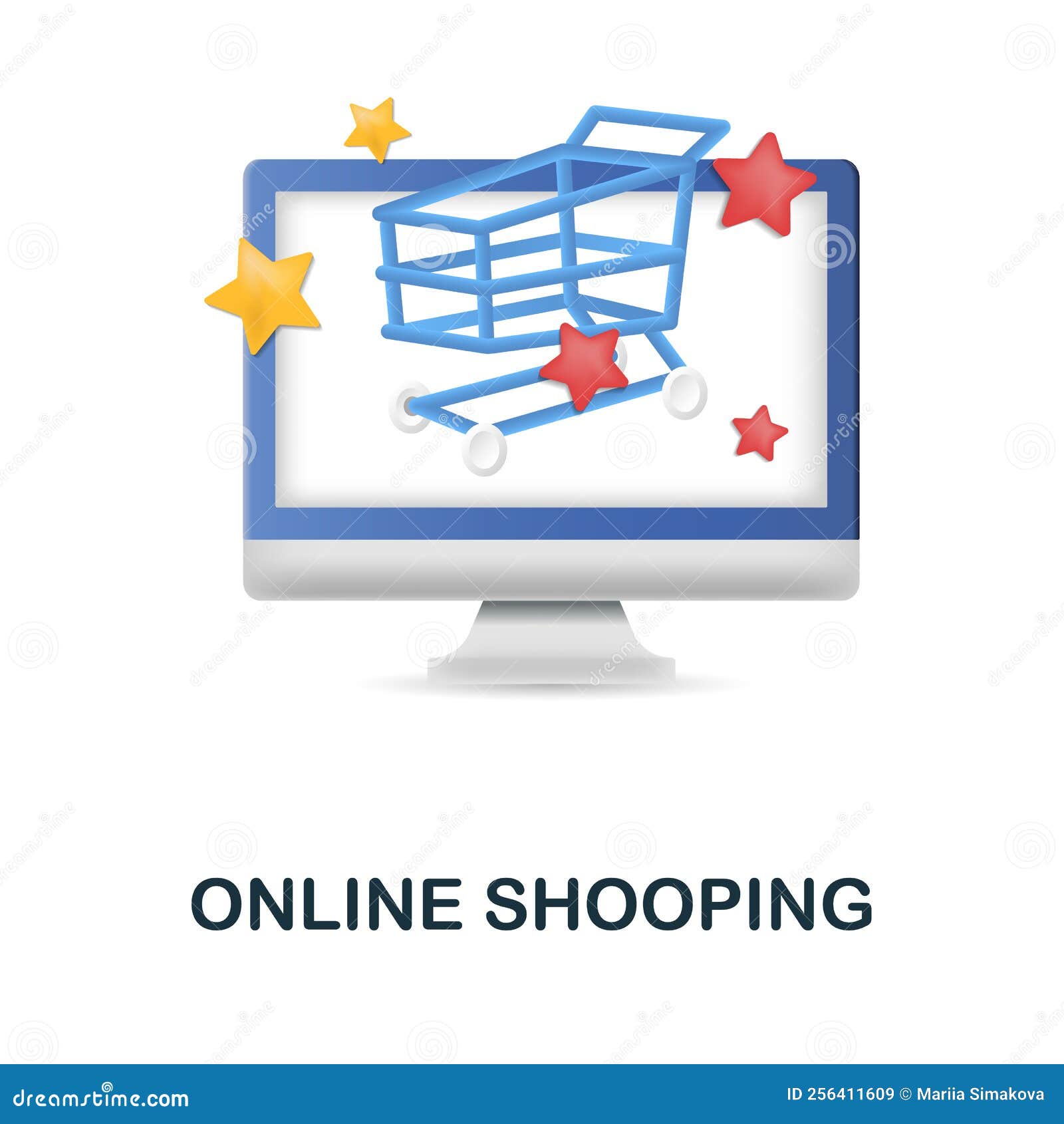 ONLINE SHOOPING

dreamstime.com

ID 256411609 © Mariia Simakova