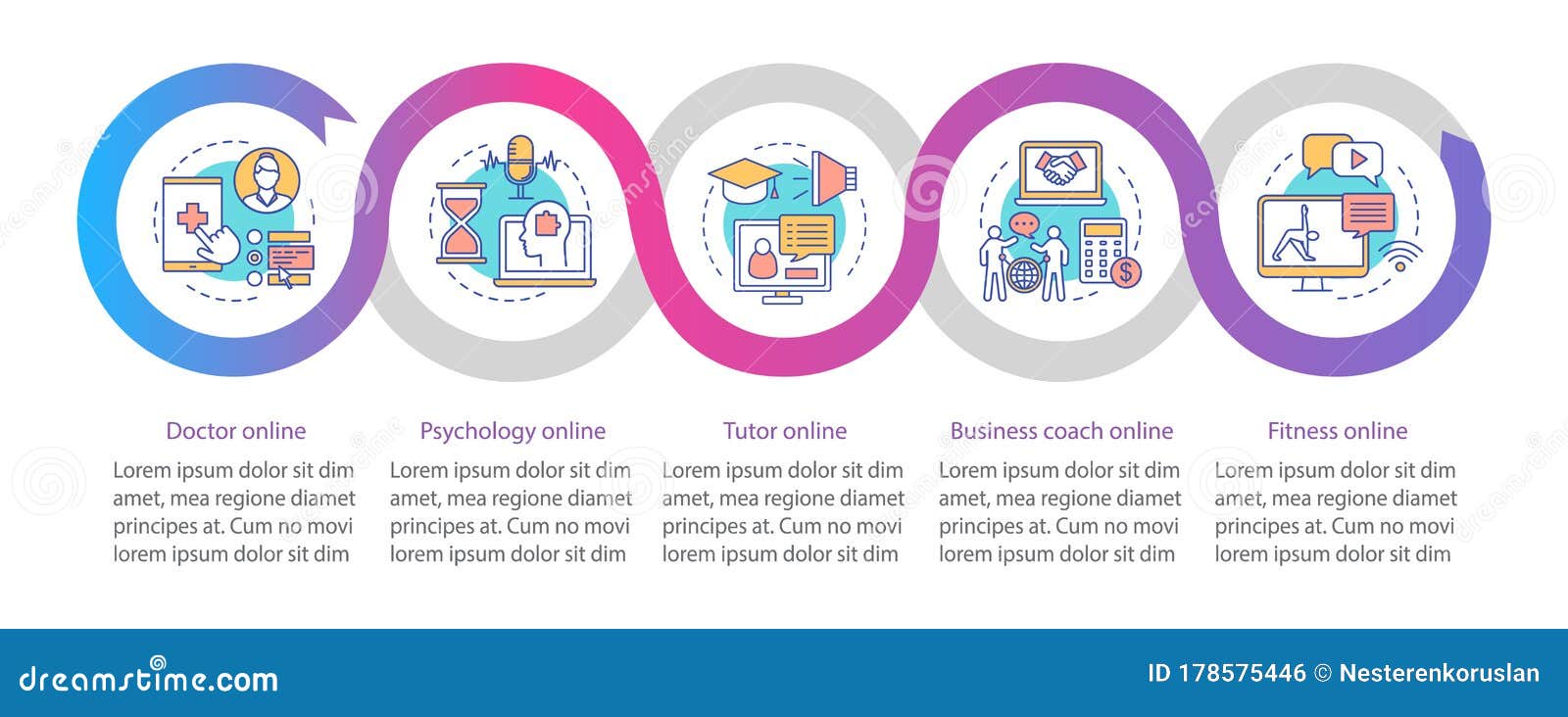 Doctor online

Lorem ipsum dolor sit dim amet, mea regione diamet principes at. Cum no movi lorem ipsum dolor sit dim

Psychology online

Lorem ipsum dolor sit dim amet, mea regione diamet principes at. Cum no movi lorem ipsum dolor sit dim

Tutor online

Lorem ipsum dolor sit dim amet, mea regione diamet principes at. Cum no movi lorem ipsum dolor sit dim

Business coach online

Lorem ipsum dolor sit dim amet, mea regione diamet principes at. Cum no movi lorem ipsum dolor sit dim

Fitness online

Lorem ipsum dolor sit dim amet, mea regione diamet principes at. Cum no movi lorem ipsum dolor sit dim

dreamstime.com

ID 178575446 © Nesterenkoruslan