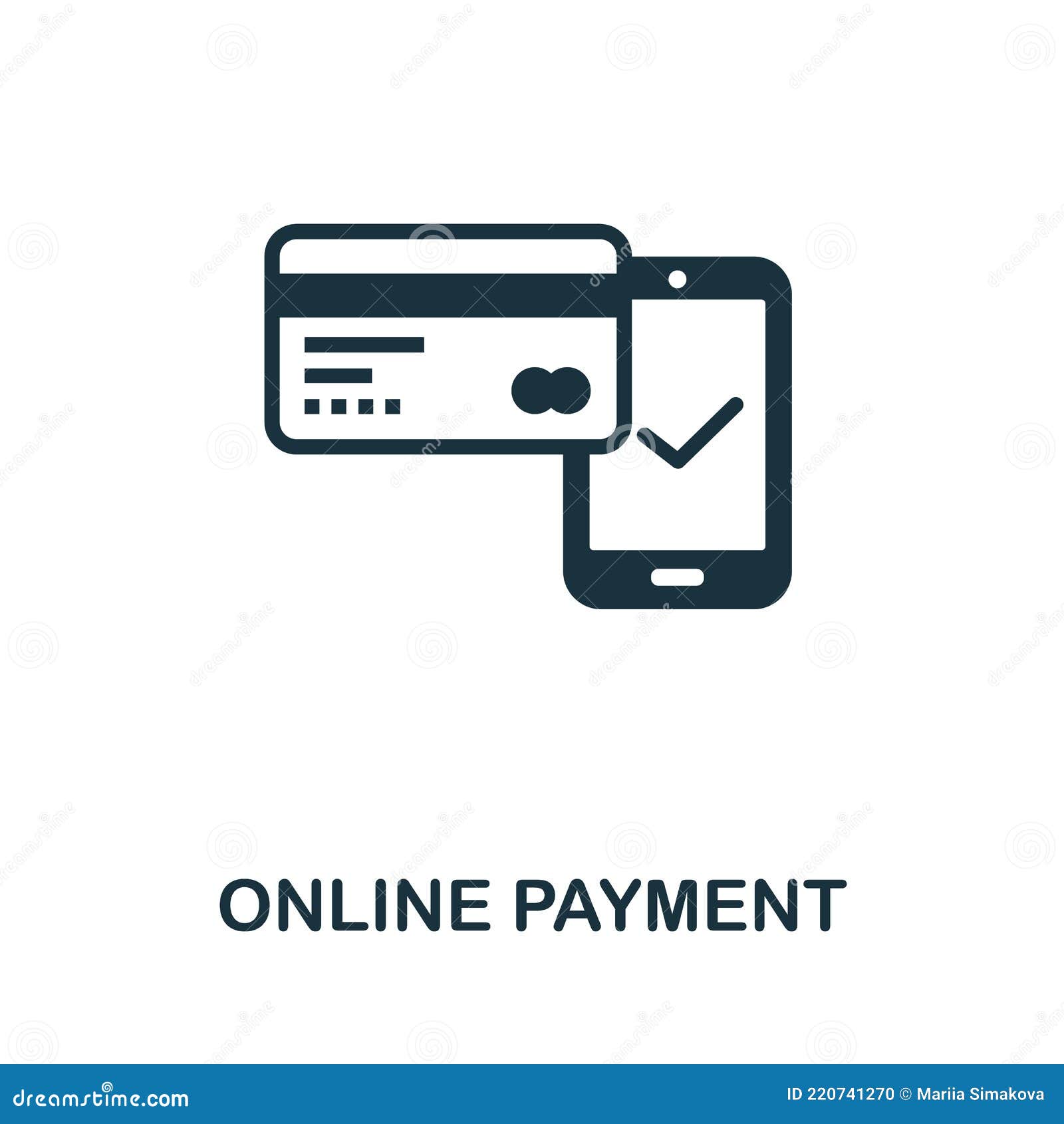 ONLINE PAYMENT

dreamstime.com

ID 220741270 © Mariia Simakova