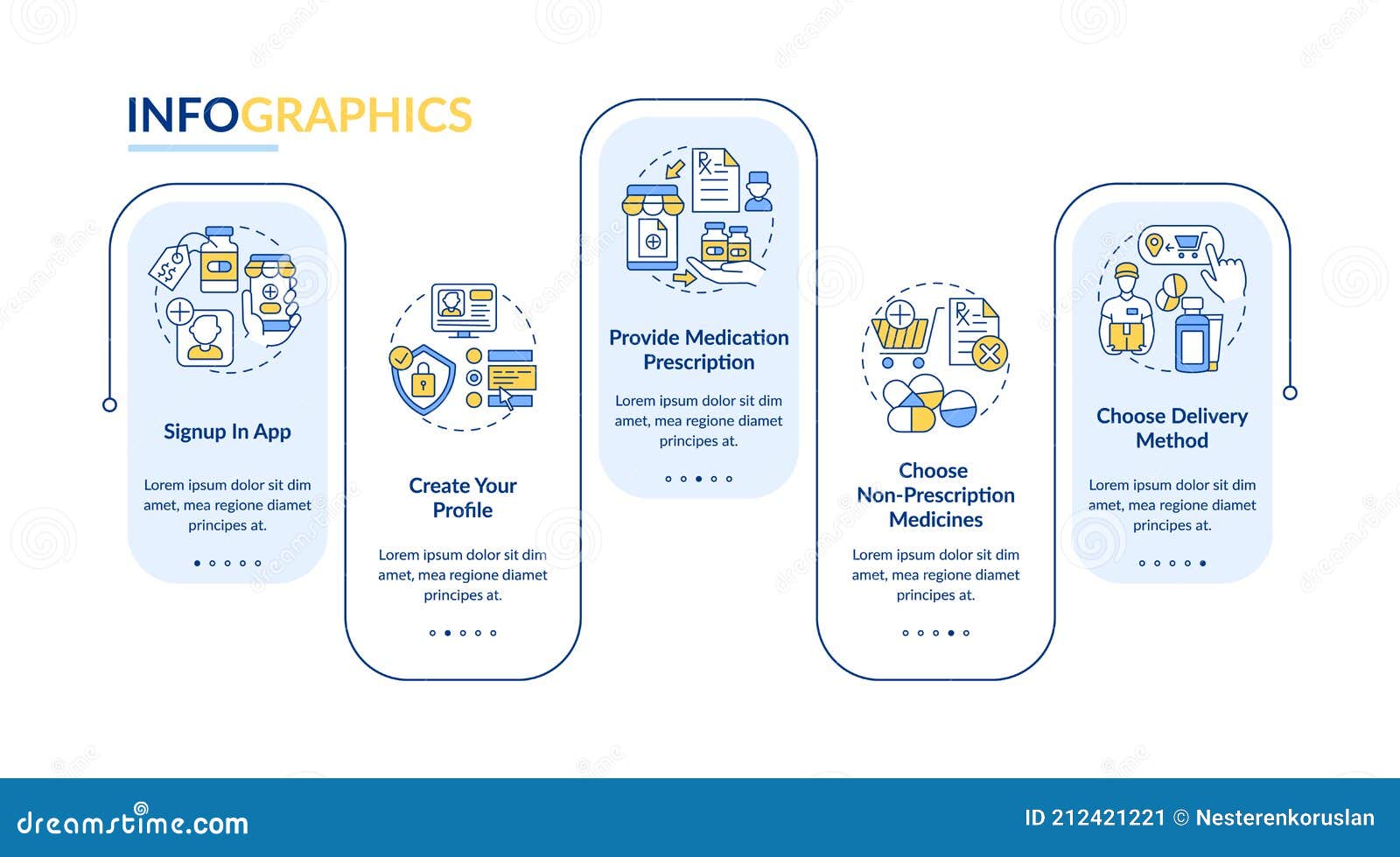 INFOGRAPHICS

Signup In App

Lorem ipsum dolor sit dim amet, mea regione diamet principes at.

Create Your Profile

Lorem ipsum dolor sit dim amet, mea regione diamet principes at.

Provide Medication Prescription

Lorem ipsum dolor sit dim amet, mea regione diamet principes at.

Choose Non-Prescription Medicines

Lorem ipsum dolor sit dim amet, mea regione diamet principes at.

Choose Delivery Method

Lorem ipsum dolor sit dim amet, mea regione diamet principes at.

dreamstime.com

ID 212421221 © Nesterenkoruslan