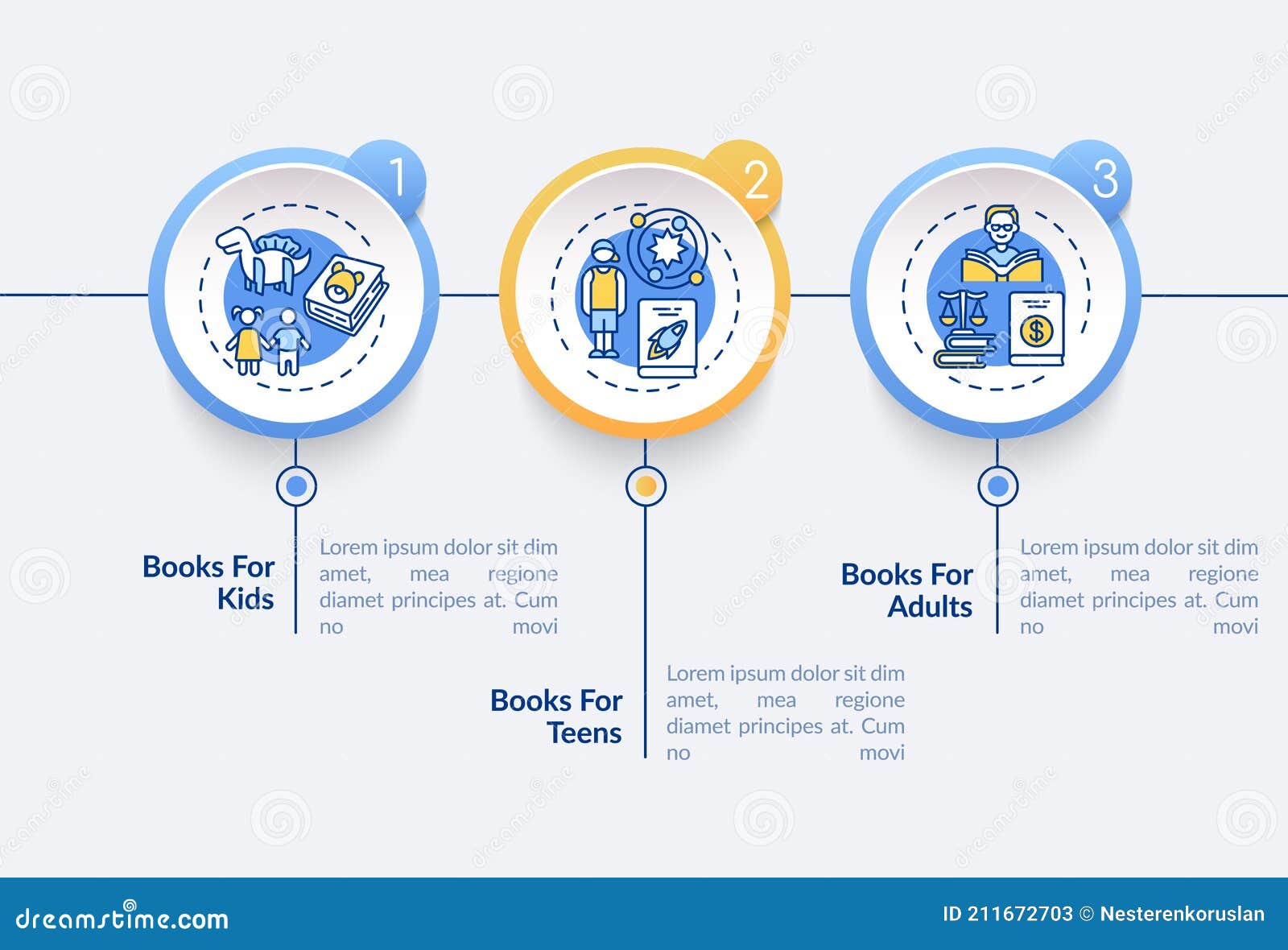 1

2

3

Books For Kids

Lorem ipsum dolor sit dim amet, mea regione diamet principes at. Cum no movi

Books For Teens

Lorem ipsum dolor sit dim amet, mea regione diamet principes at. Cum no movi

Books For Adults

Lorem ipsum dolor sit dim amet, mea regione diamet principes at. Cum no movi

dreamstime.com

ID 211672703 © Nesterenkoruslan