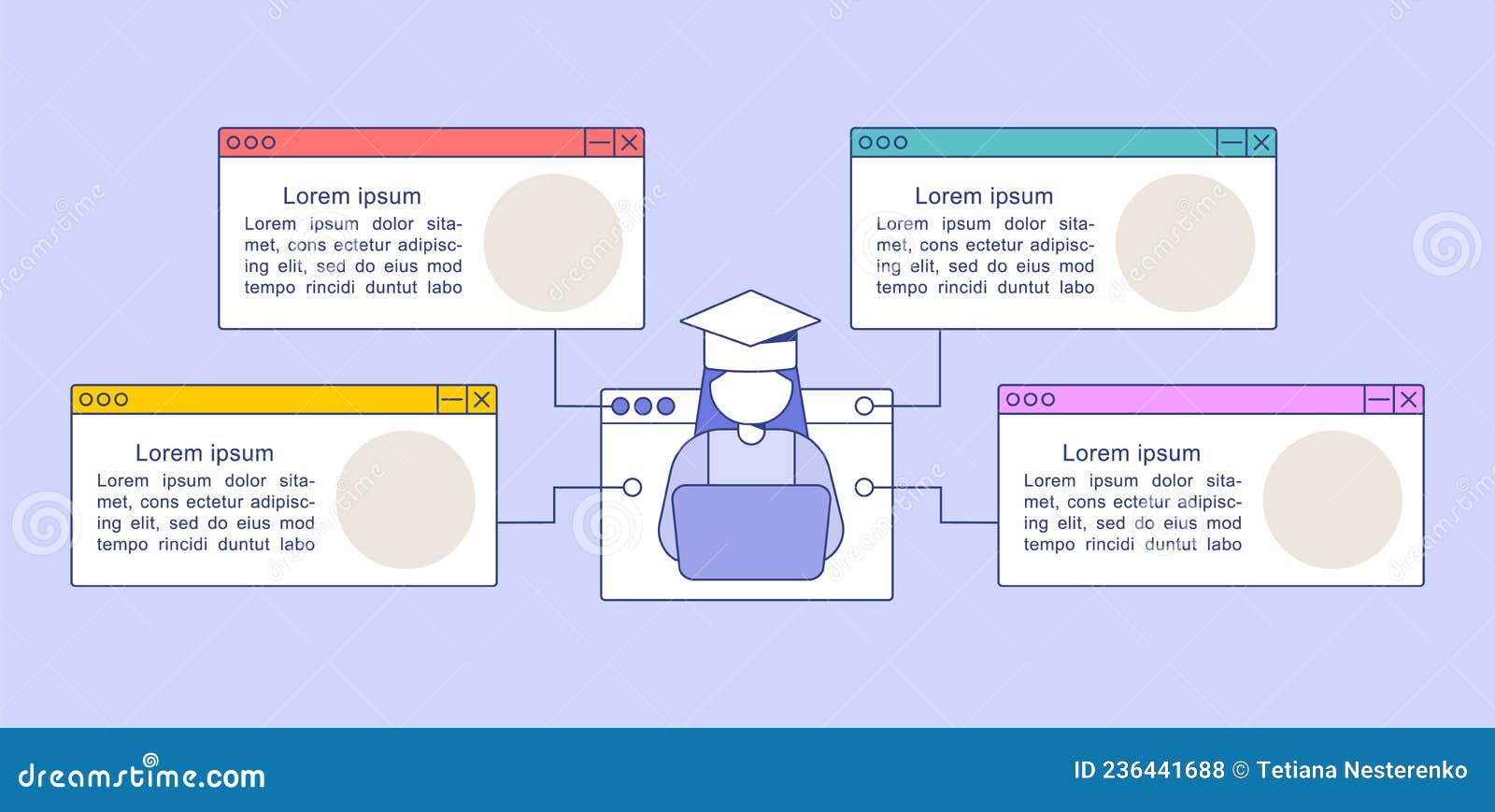 Lorem ipsum
Lorem ipsum dolor sitamet, cons ectetur adipiscing elit, sed do eius mod tempo rincidi duntut labo

Lorem ipsum
Lorem ipsum dolor sitamet, cons ectetur adipiscing elit, sed do eius mod tempo rincidi duntut labo

Lorem ipsum
Lorem ipsum dolor sitamet, cons ectetur adipiscing elit, sed do eius mod tempo rincidi duntut labo

Lorem ipsum
Lorem ipsum dolor sitamet, cons ectetur adipiscing elit, sed do eius mod tempo rincidi duntut labo

dreamstime.com
ID 236441688 © Tetiana Nesterenko