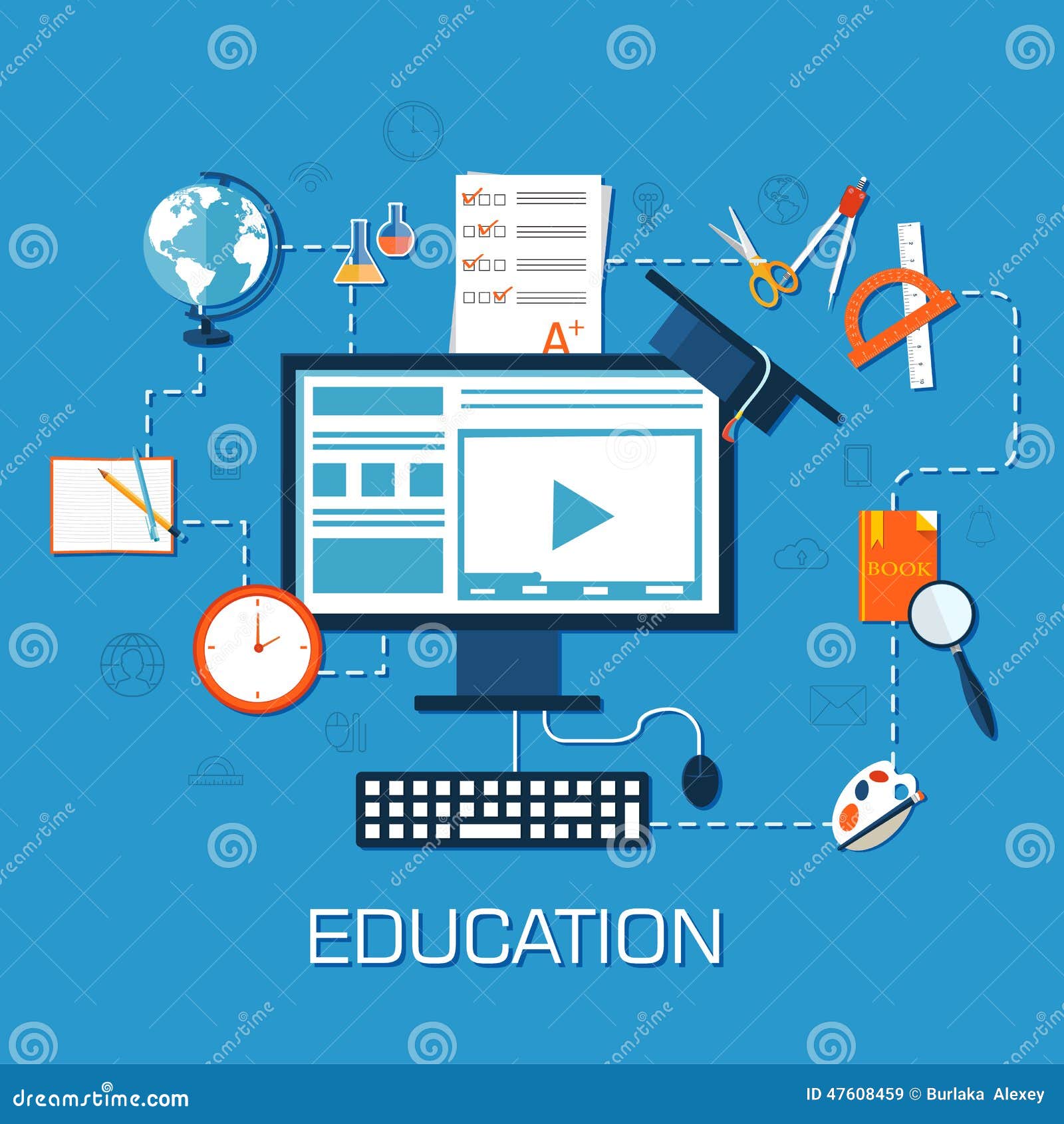 A+

BOOK

EDUCATION

dreamstime.com

ID 47608459 © Burlaka Alexey