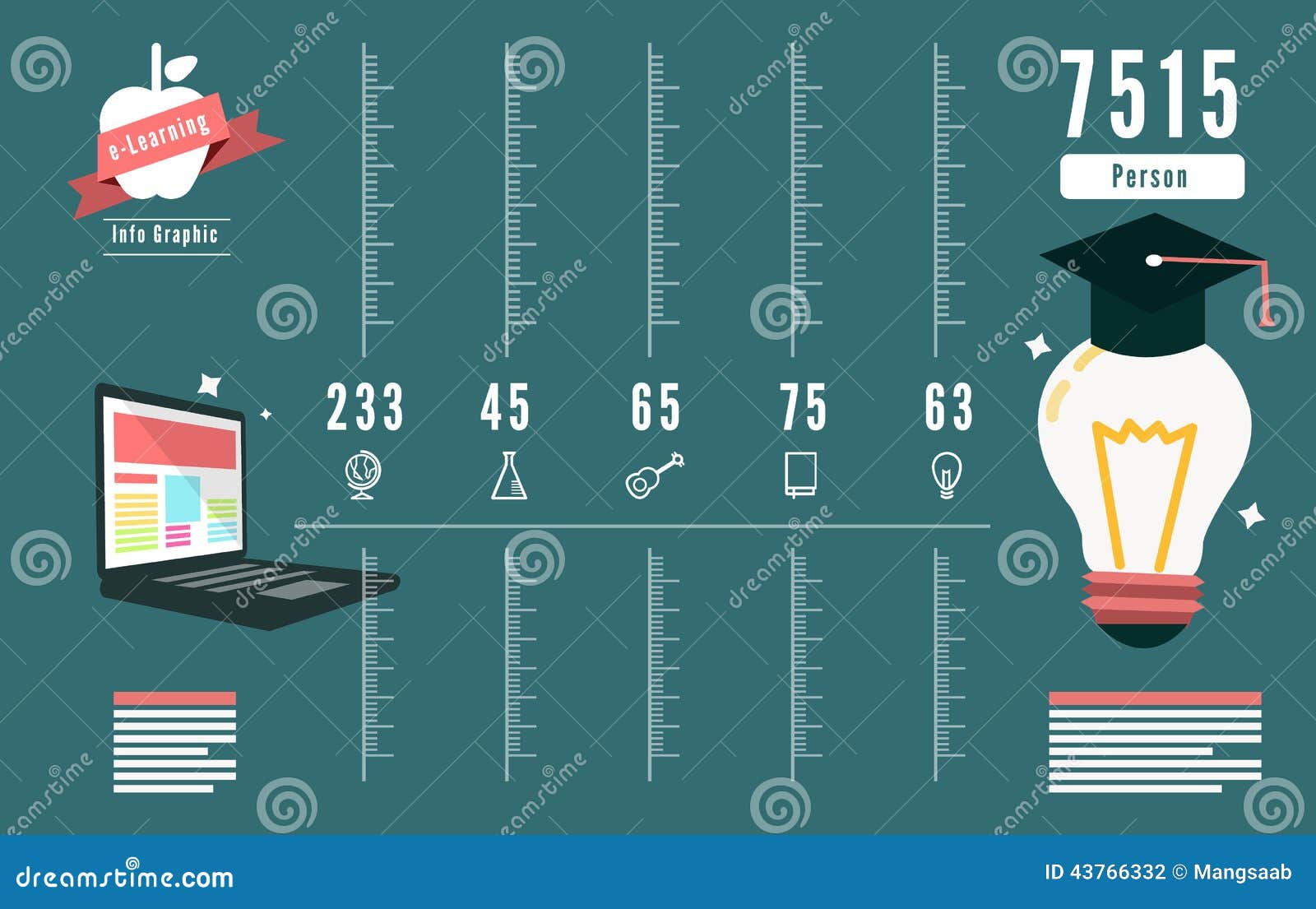 e-Learning

Info Graphic

7515

Person

233

45

65

75

63

dreamstime.com

ID 43766332 © Mangsaab