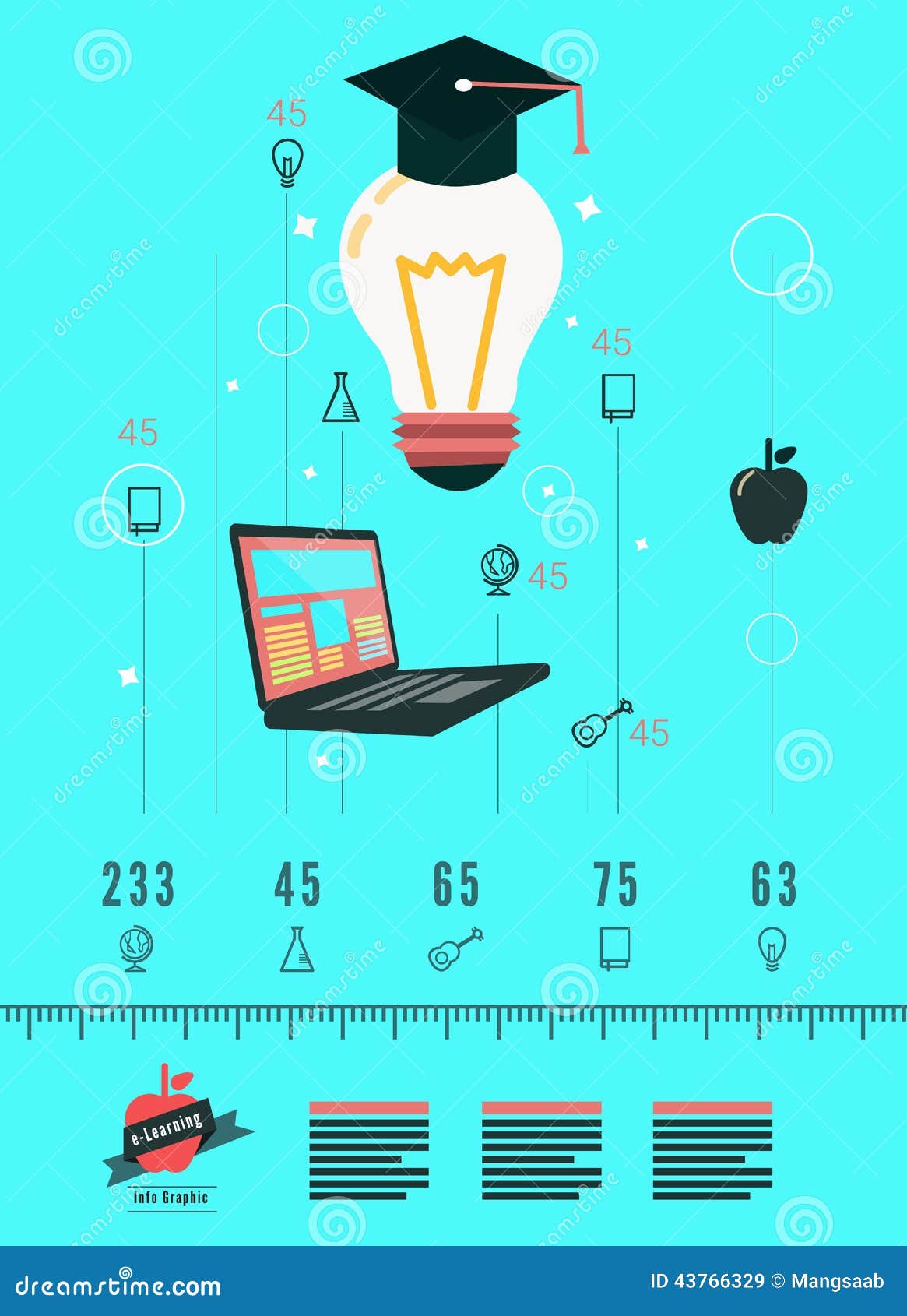 45

45

45

45

45

233 45 65 75 63

e-Learning
Info Graphic

dreamstime.com

ID 43766329 © Mangsaab