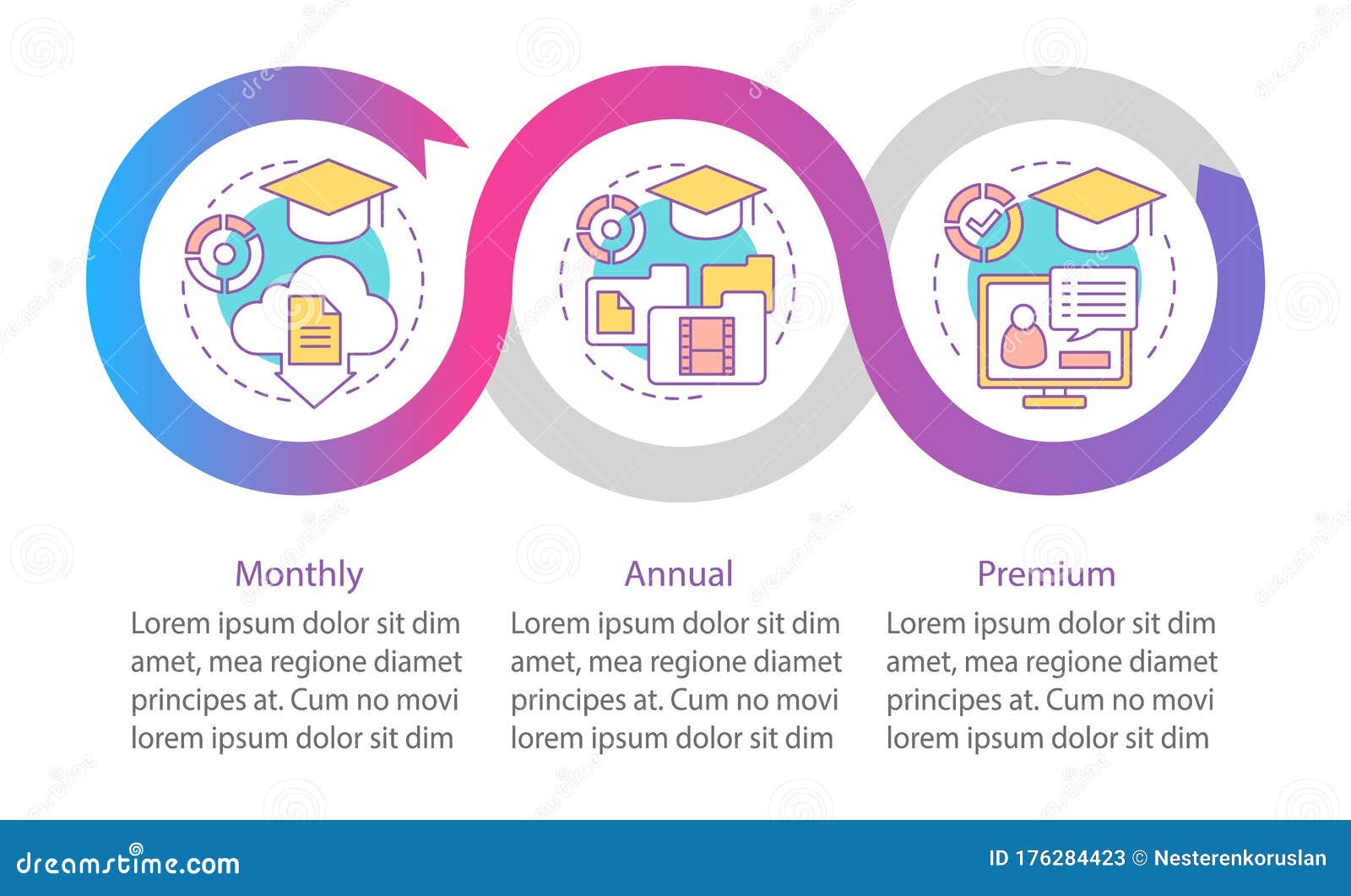 Monthly

Lorem ipsum dolor sit dim amet, mea regione diamet principes at. Cum no movi lorem ipsum dolor sit dim

Annual

Lorem ipsum dolor sit dim amet, mea regione diamet principes at. Cum no movi lorem ipsum dolor sit dim

Premium

Lorem ipsum dolor sit dim amet, mea regione diamet principes at. Cum no movi lorem ipsum dolor sit dim

dreamstime.com

ID 176284423 © Nesterenkoruslan