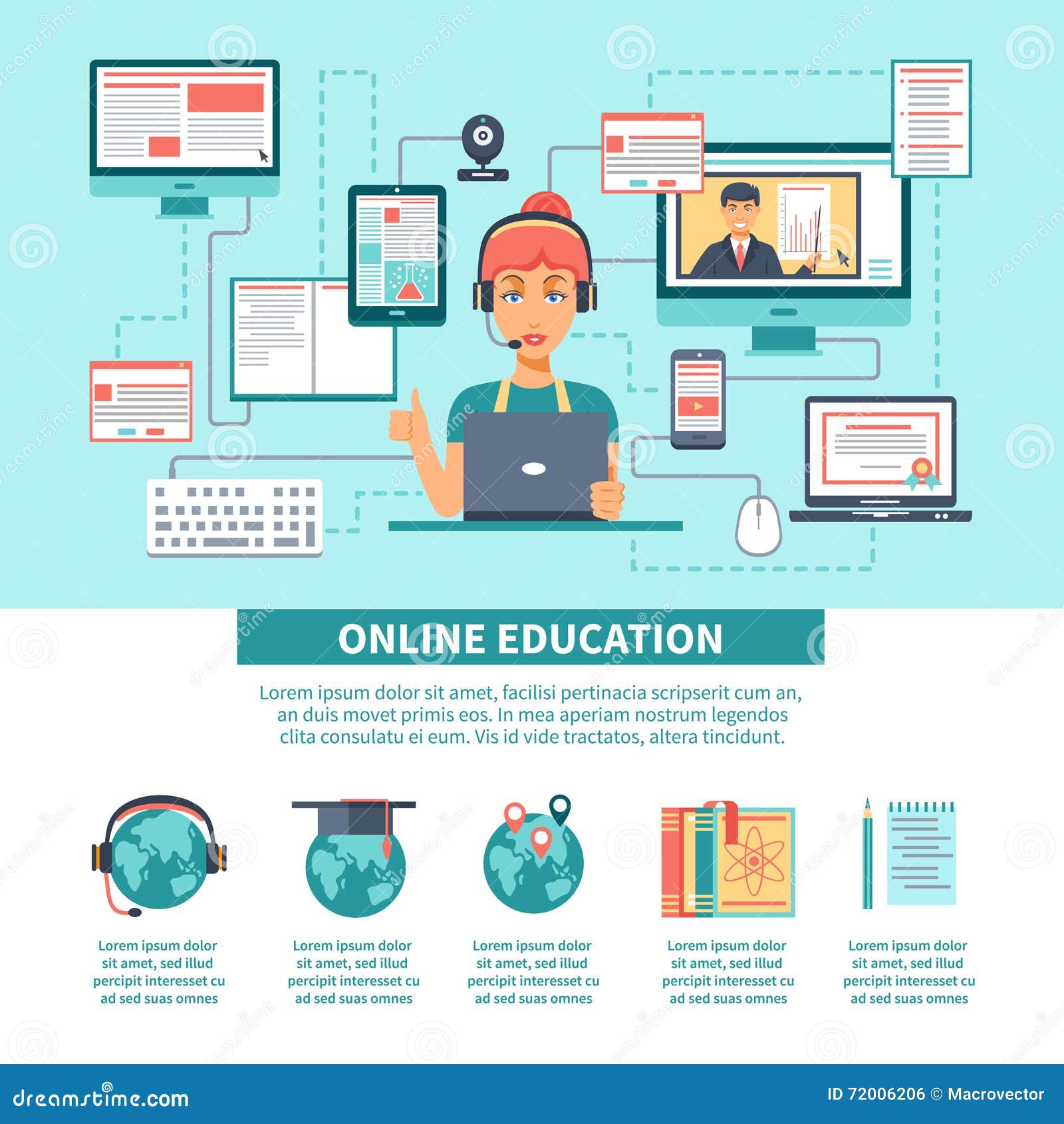 ONLINE EDUCATION

Lorem ipsum dolor sit amet, facilisi pertinacia scripserit cum an, an duis movet primis eos. In mea aperiam nostrum legendos clita consulatu ei eum. Vis id vide tractatos, altera tincidunt.

Lorem ipsum dolor sit amet, sed illud percipit interesset cu ad sed suas omnes

Lorem ipsum dolor sit amet, sed illud percipit interesset cu ad sed suas omnes

Lorem ipsum dolor sit amet, sed illud percipit interesset cu ad sed suas omnes

Lorem ipsum dolor sit amet, sed illud percipit interesset cu ad sed suas omnes

Lorem ipsum dolor sit amet, sed illud percipit interesset cu ad sed suas omnes

dreamstime.com

ID 72006206 © Macrovector