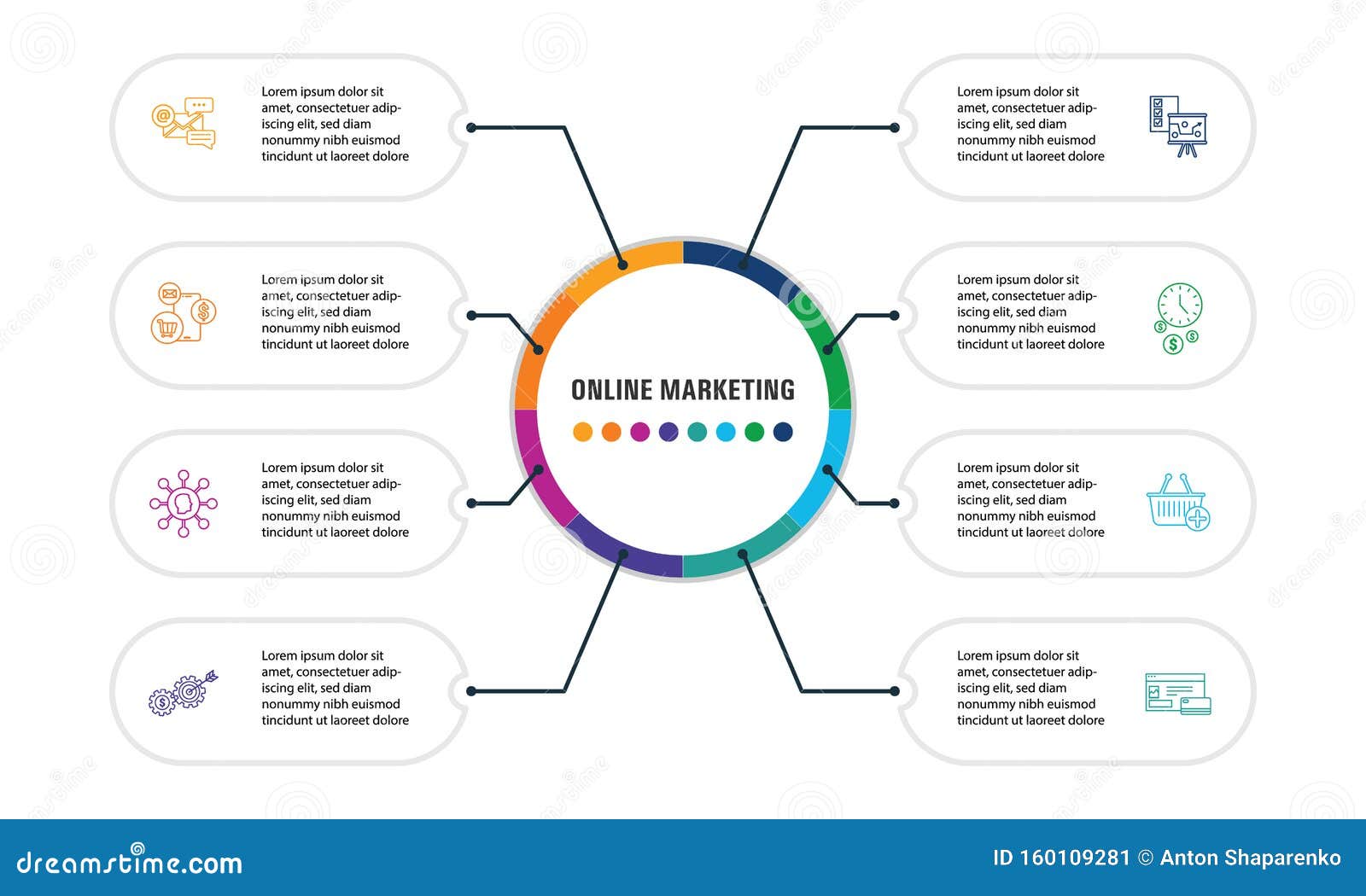 Lorem ipsum dolor sit amet, consectetuer adipiscing elit, sed diam nonummy nibh euismod tincidunt ut laoreet dolore

Lorem ipsum dolor sit amet, consectetuer adipiscing elit, sed diam nonummy nibh euismod tincidunt ut laoreet dolore

Lorem ipsum dolor sit amet, consectetuer adipiscing elit, sed diam nonummy nibh euismod tincidunt ut laoreet dolore

Lorem ipsum dolor sit amet, consectetuer adipiscing elit, sed diam nonummy nibh euismod tincidunt ut laoreet dolore

ONLINE MARKETING

Lorem ipsum dolor sit amet, consectetuer adipiscing elit, sed diam nonummy nibh euismod tincidunt ut laoreet dolore

Lorem ipsum dolor sit amet, consectetuer adipiscing elit, sed diam nonummy nibh euismod tincidunt ut laoreet dolore

Lorem ipsum dolor sit amet, consectetuer adipiscing elit, sed diam nonummy nibh euismod tincidunt ut laoreet dolore

Lorem ipsum dolor sit amet, consectetuer adipiscing elit, sed diam nonummy nibh euismod tincidunt ut laoreet dolore

dreamstime.com

ID 160109281 © Anton Shaparenko